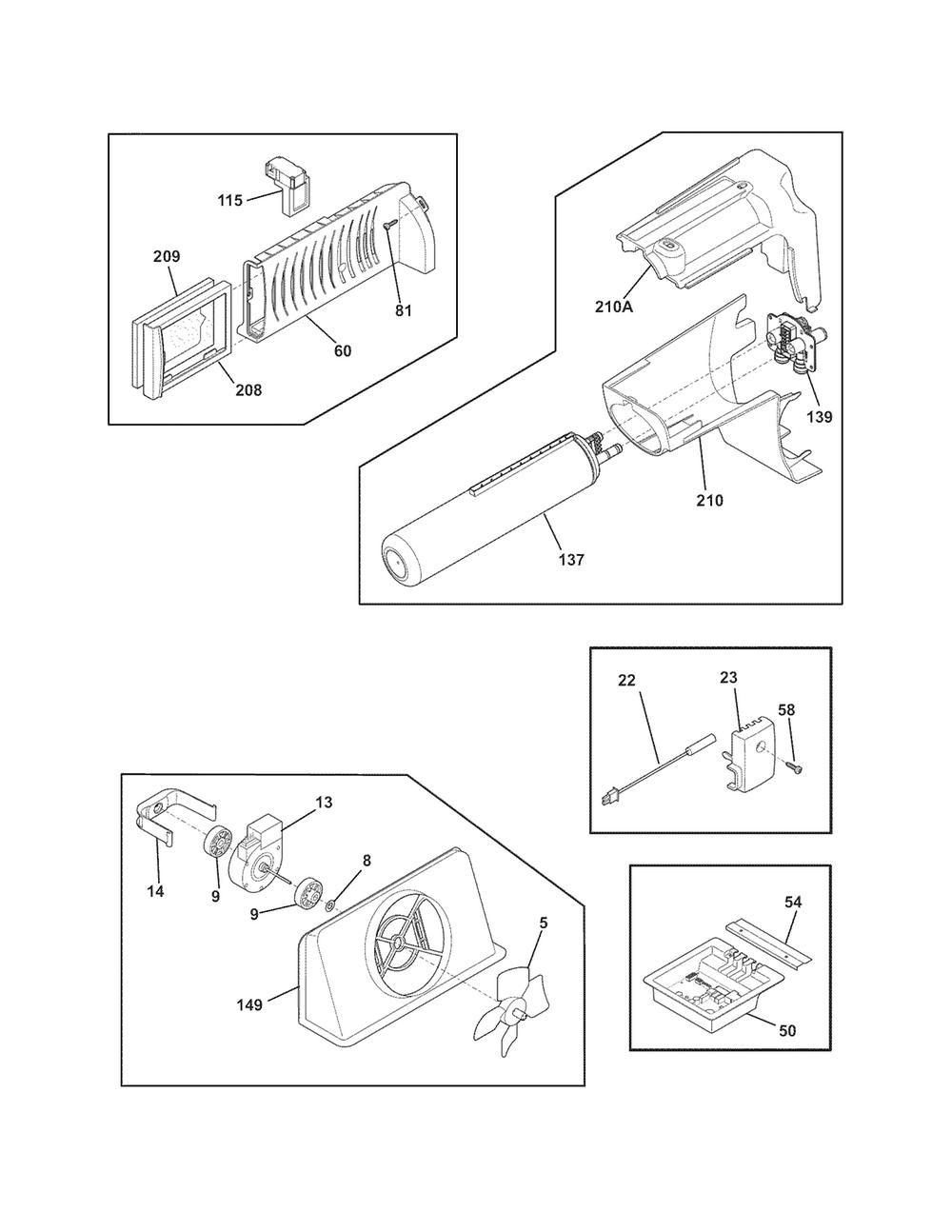 115
209
81
60
208
210A
139
210
137
22
23
58
13
14
9
8
9
5
149
54
50