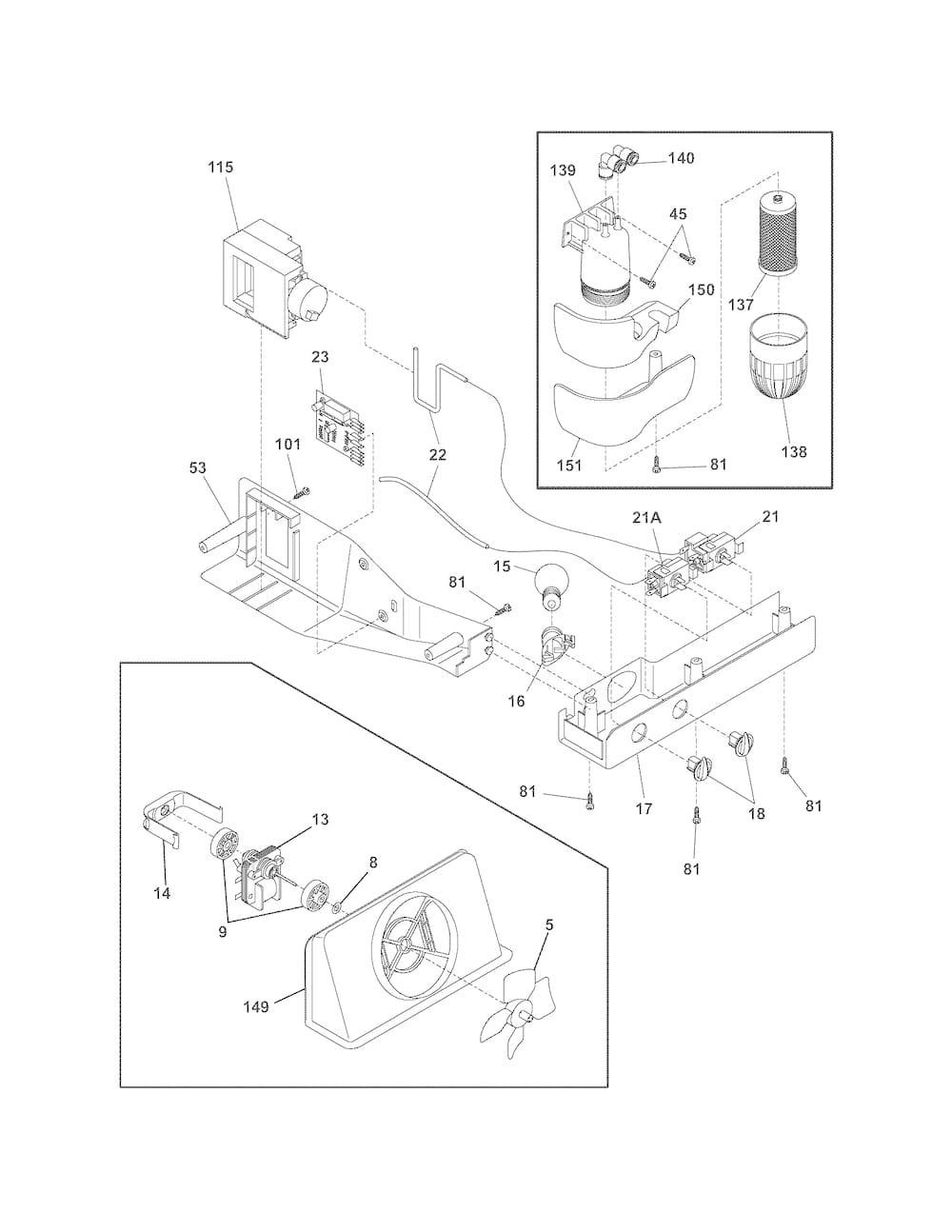 115
140
139
45
150
137
138
151
81
23
101
22
53
21A
21
15
81
16
17
18
81
81
81
13
14
8
9
5
149