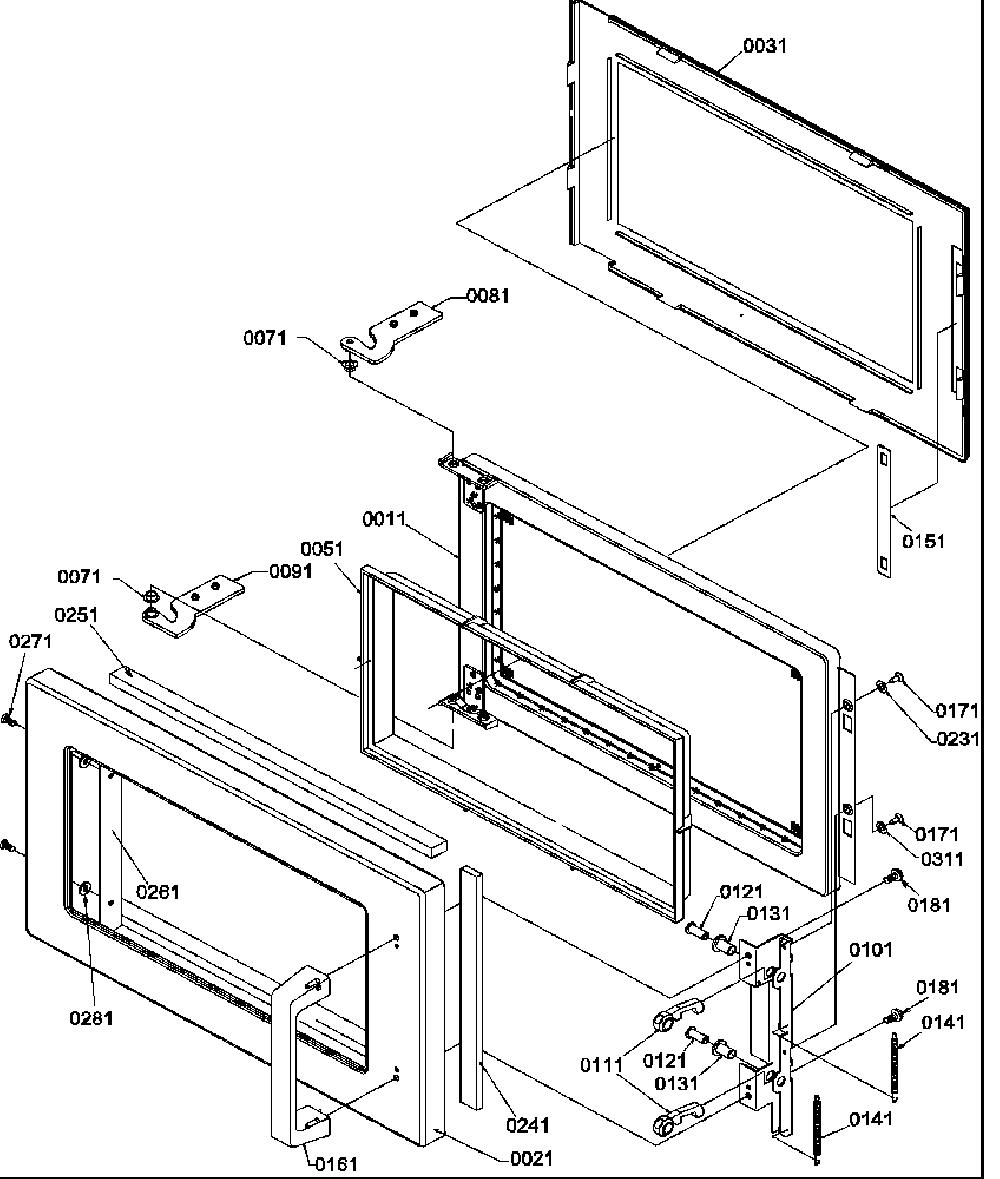 0031
0081
0071
0011
0151
0051
0071
0091
0251
0271
0171
0231
0171
0311
0261
0121
0131
0181
0101
0281
0181
0141
0111
0121
0131
0241
0141
0161
0021