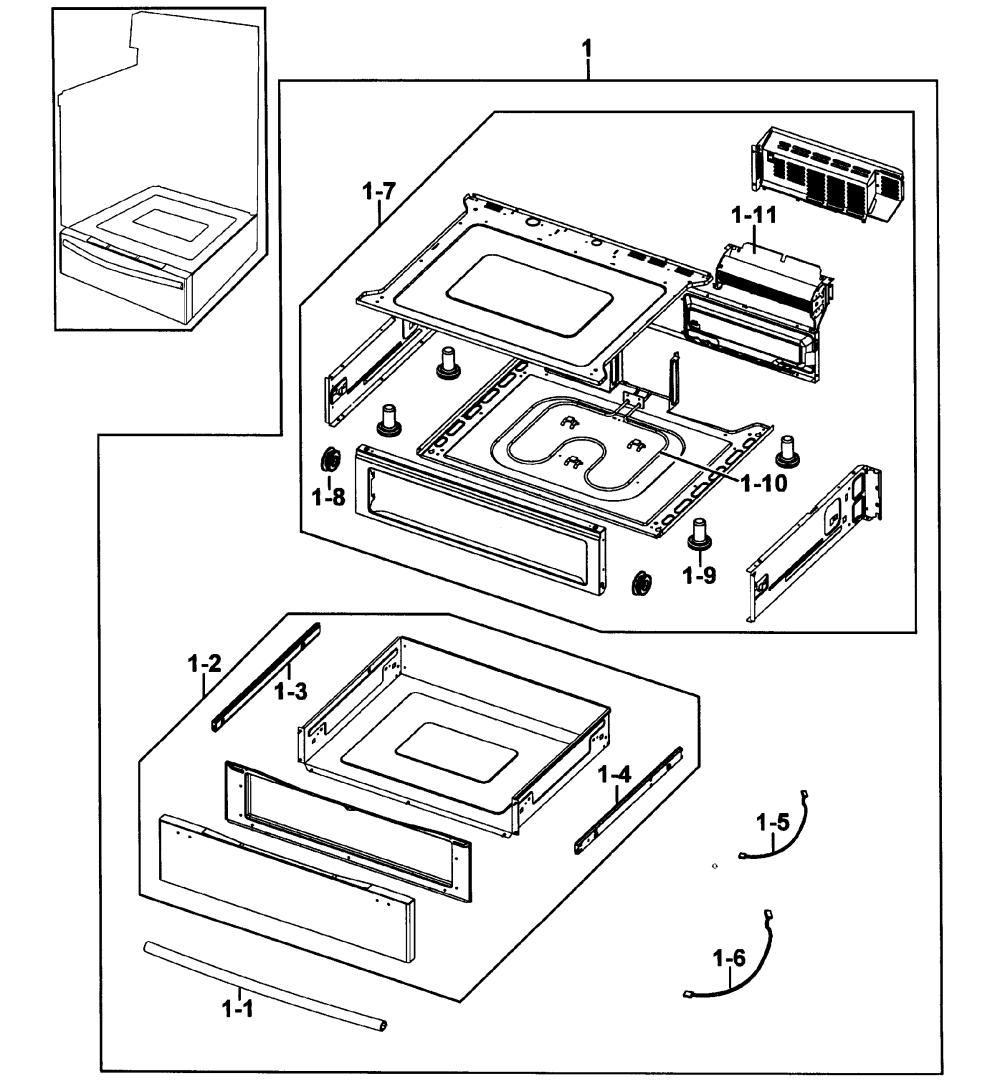 1
1-7
1-11
1-8
1-10
1-9
1-2
1-3
1-4
1-5
1-6
1-1