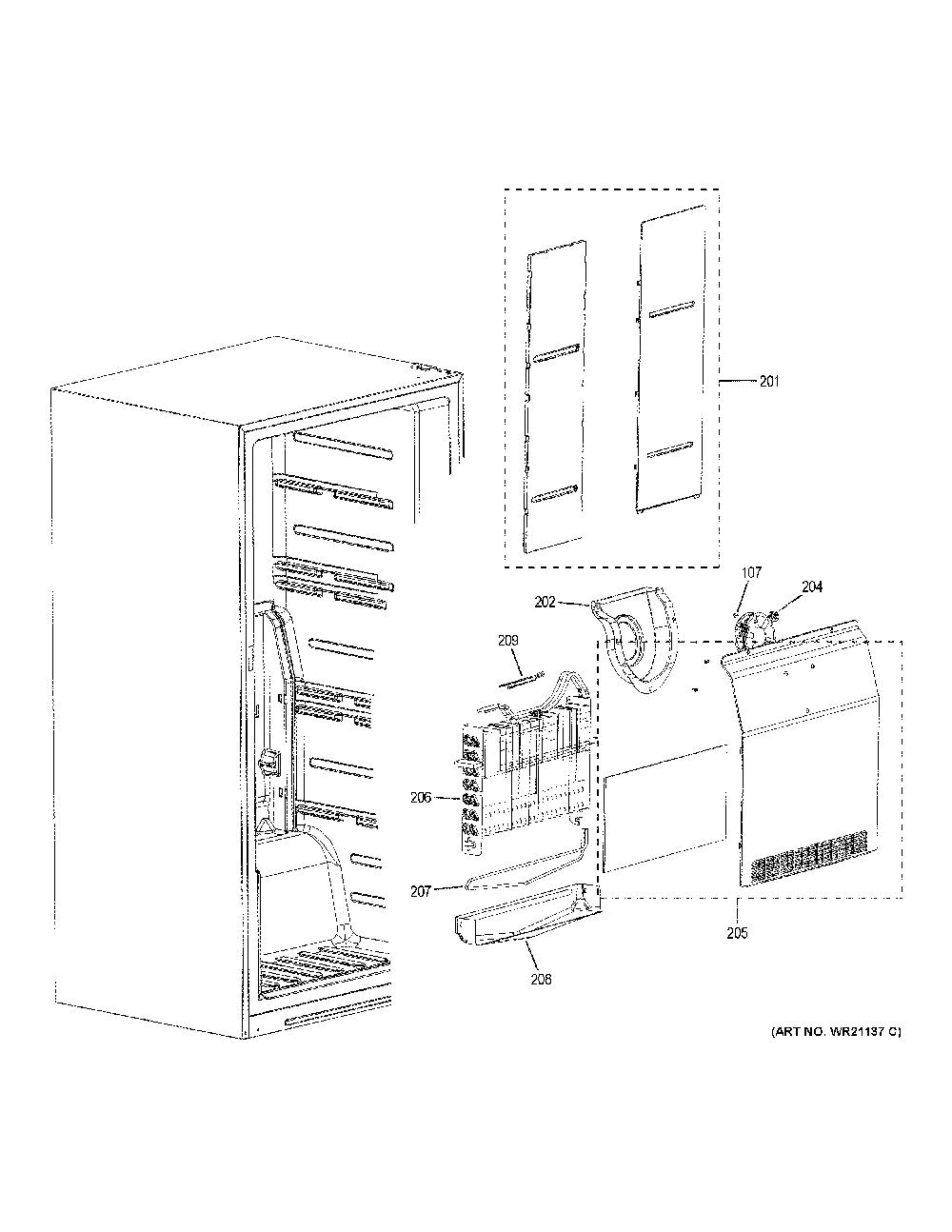 201

107

204

202

209

206

207

205

208

(ART NO. WR21137 C)