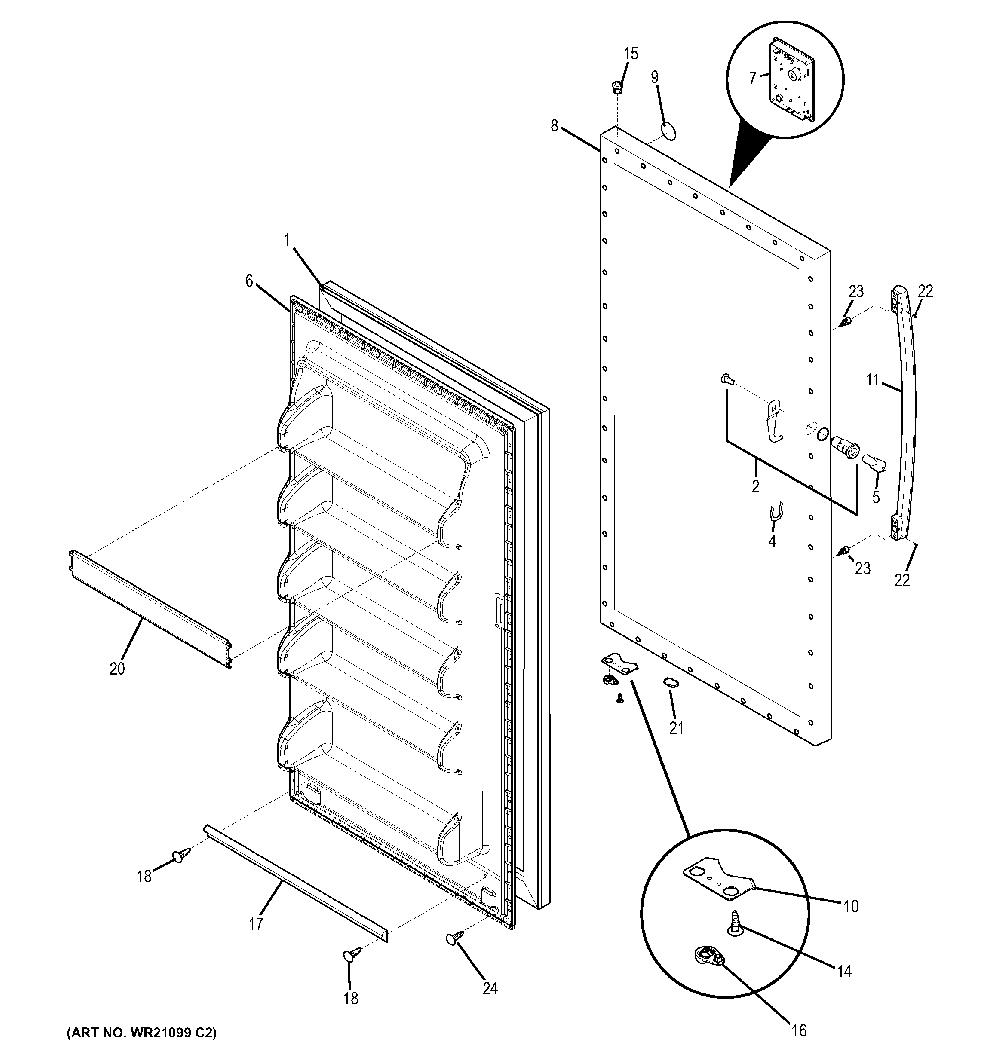 15
9
7
8
1
6
23
22
11
2
5
4
23
22
20
21
10
14
16
18
17
18
24
(ART NO. WR21099 C2)