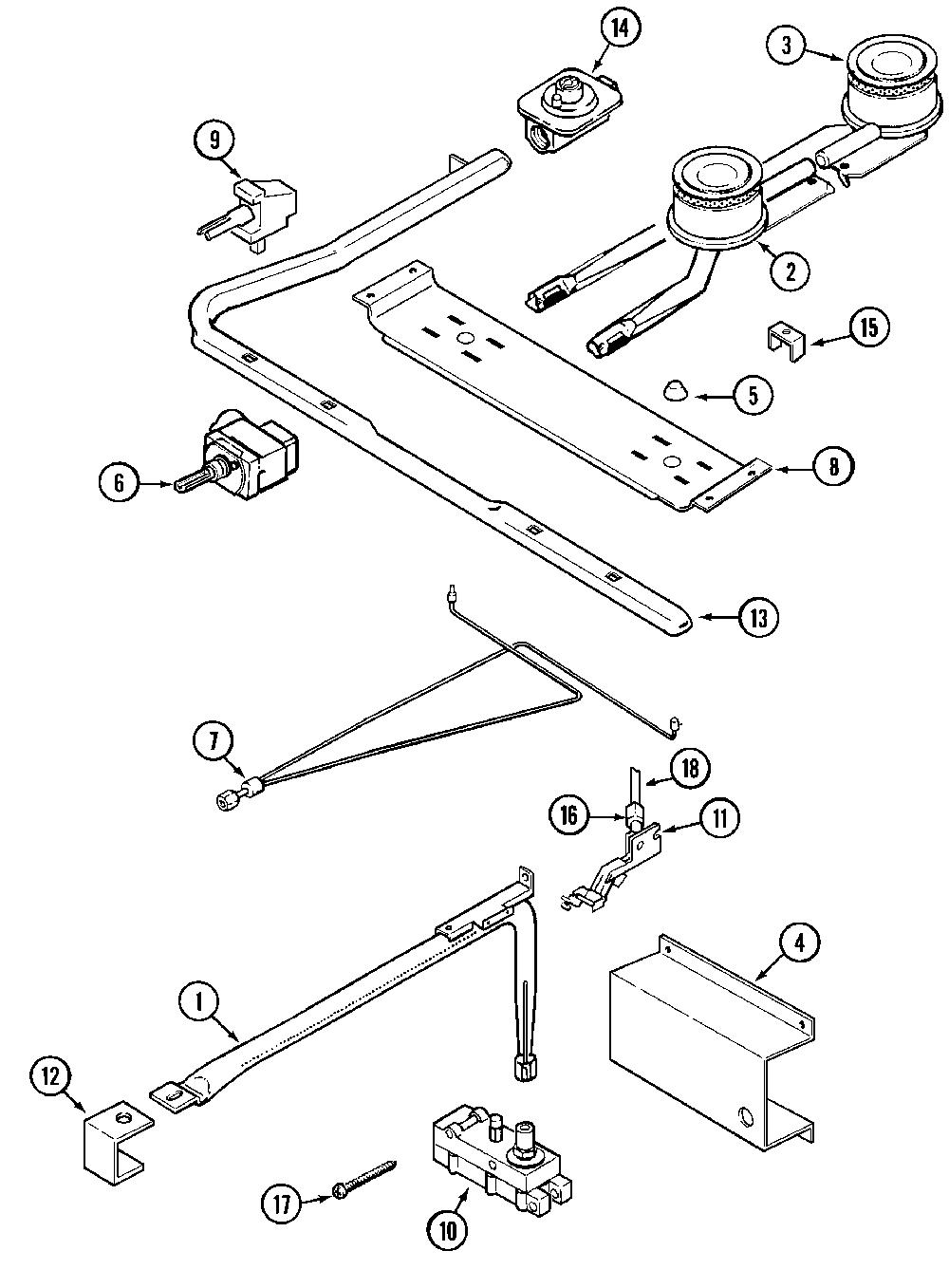 14
3
9
2
15
5
6
8
13
7
18
16
11
4
1
12
17
10