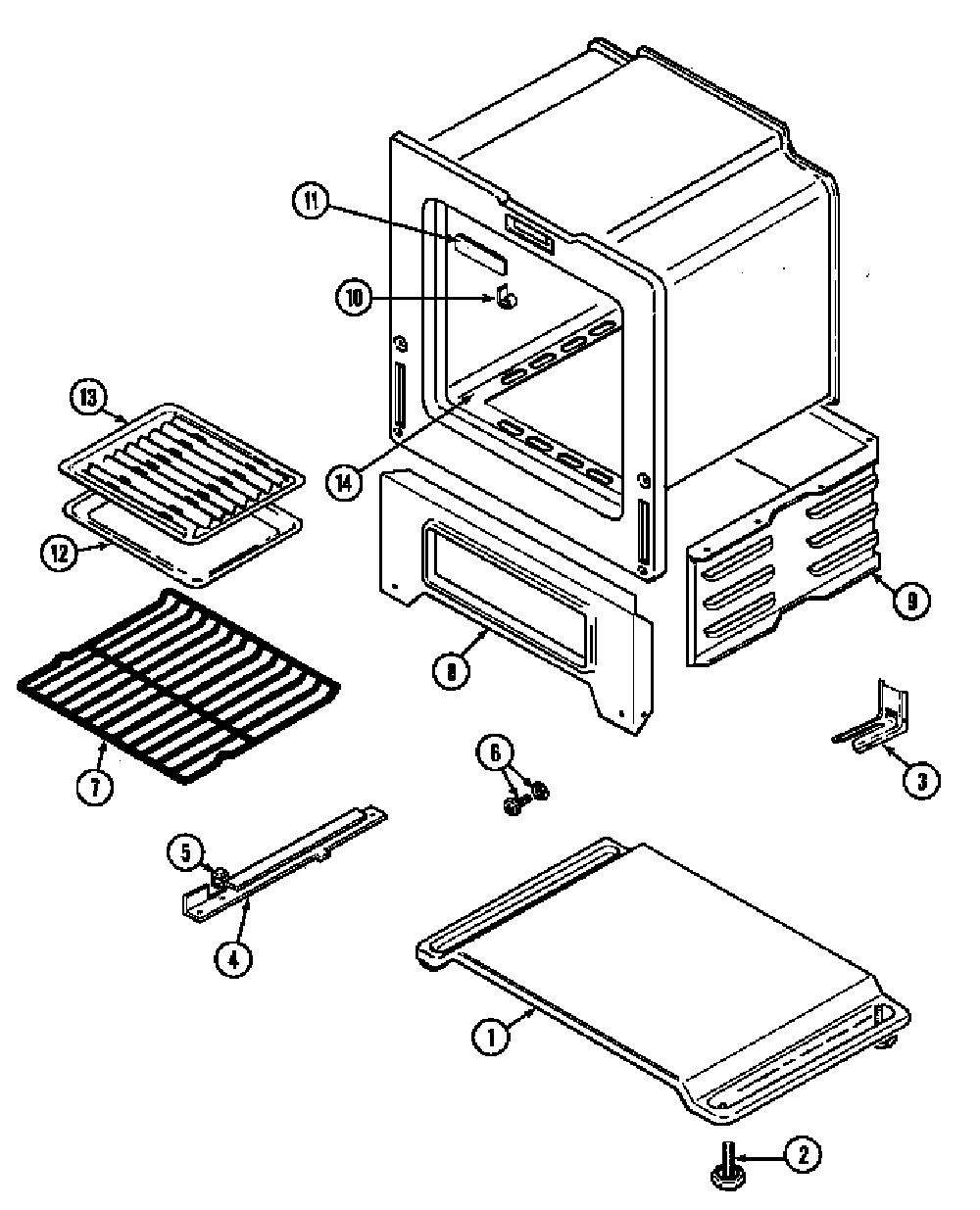 11
10
13
14
12
9
8
7
6
3
5
4
1
2