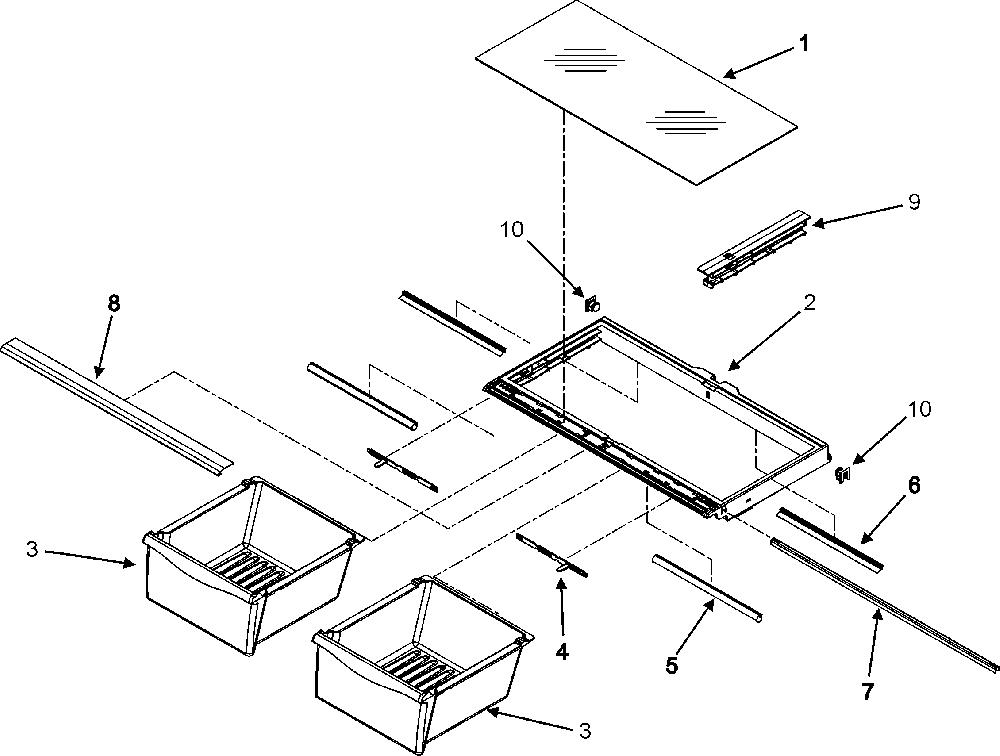 1

9

10

8

2

10

6

3

4

5

7

3