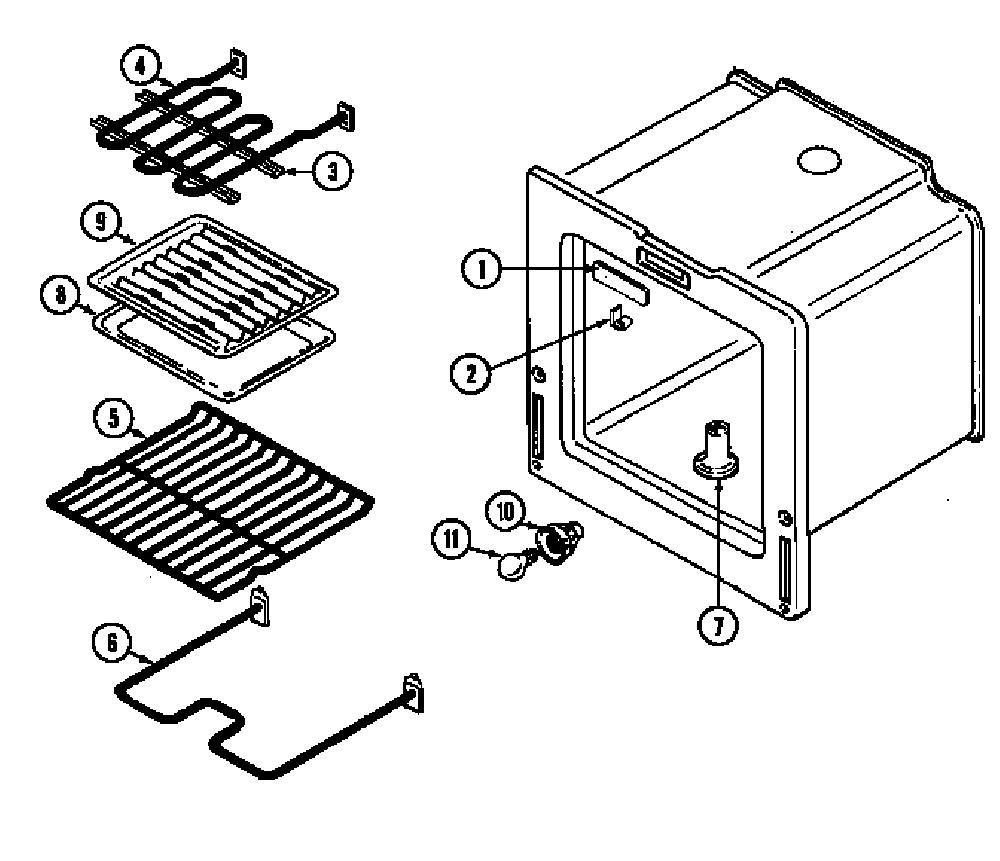 4
3
9
8
5
6
1
2
10
11
7