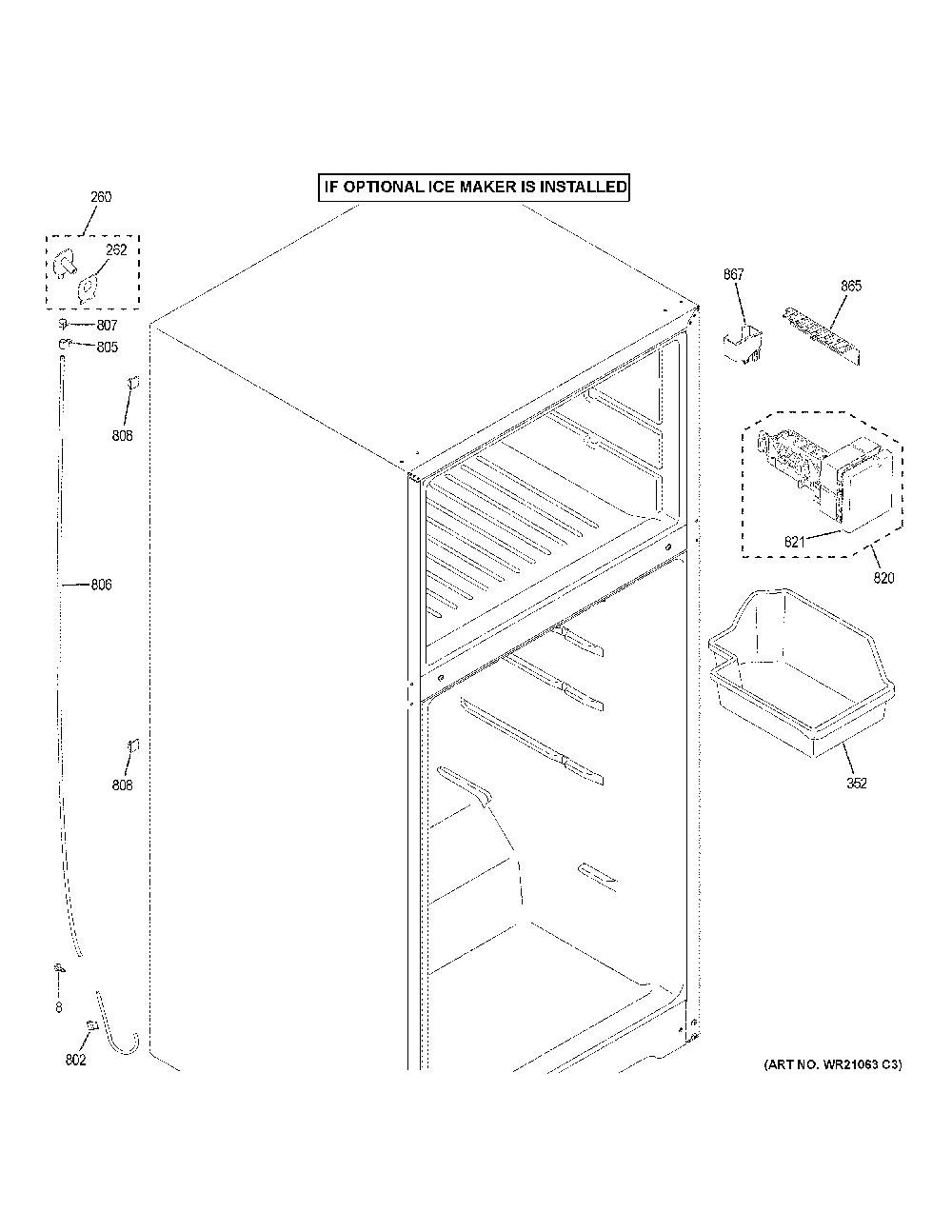 IF OPTIONAL ICE MAKER IS INSTALLED

260
262
807
805
808
806
808
8
802
867
865
821
820
352

(ART NO. WR21063 C3)