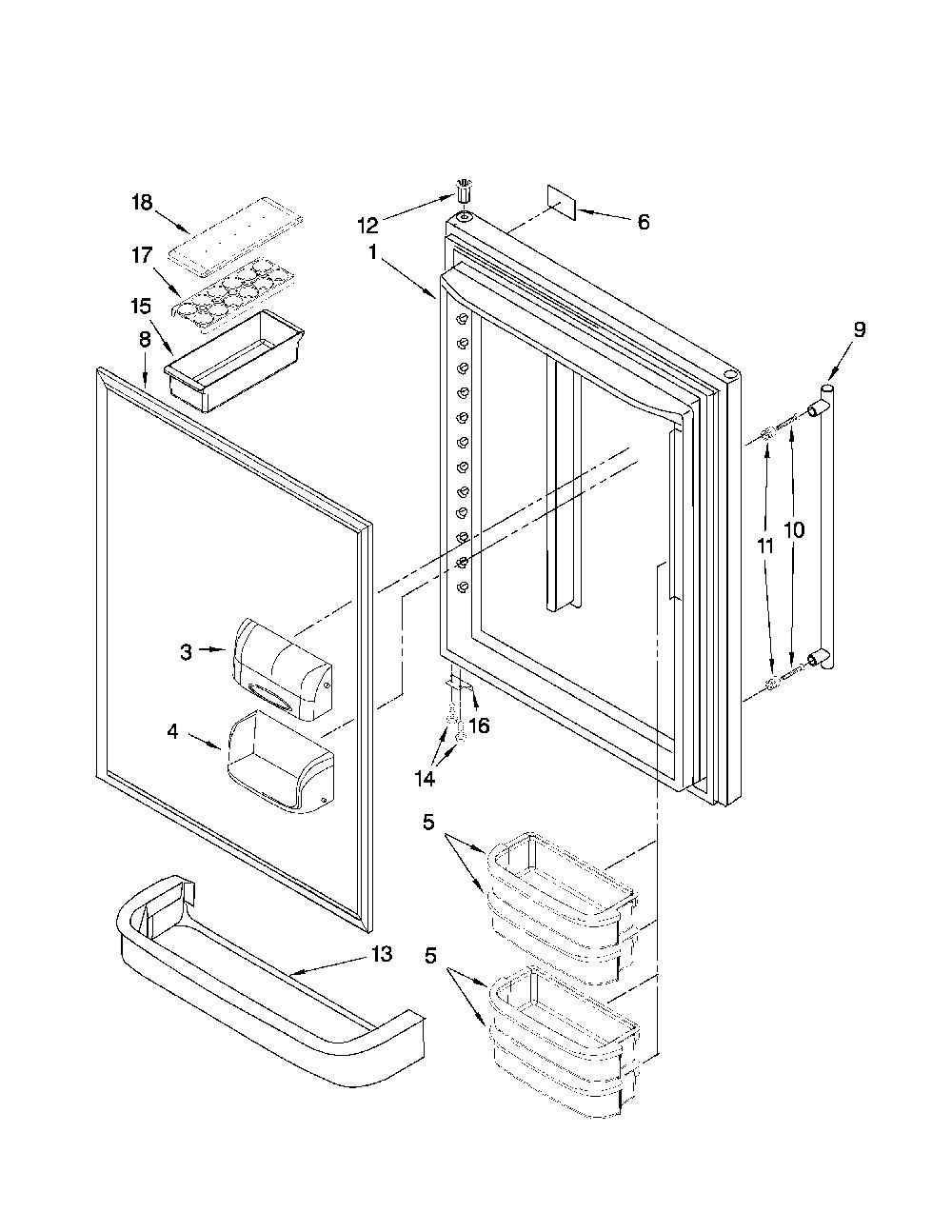 18
17
15
8
12
1
6
9
11
10
3
4
16
14
5
13
5