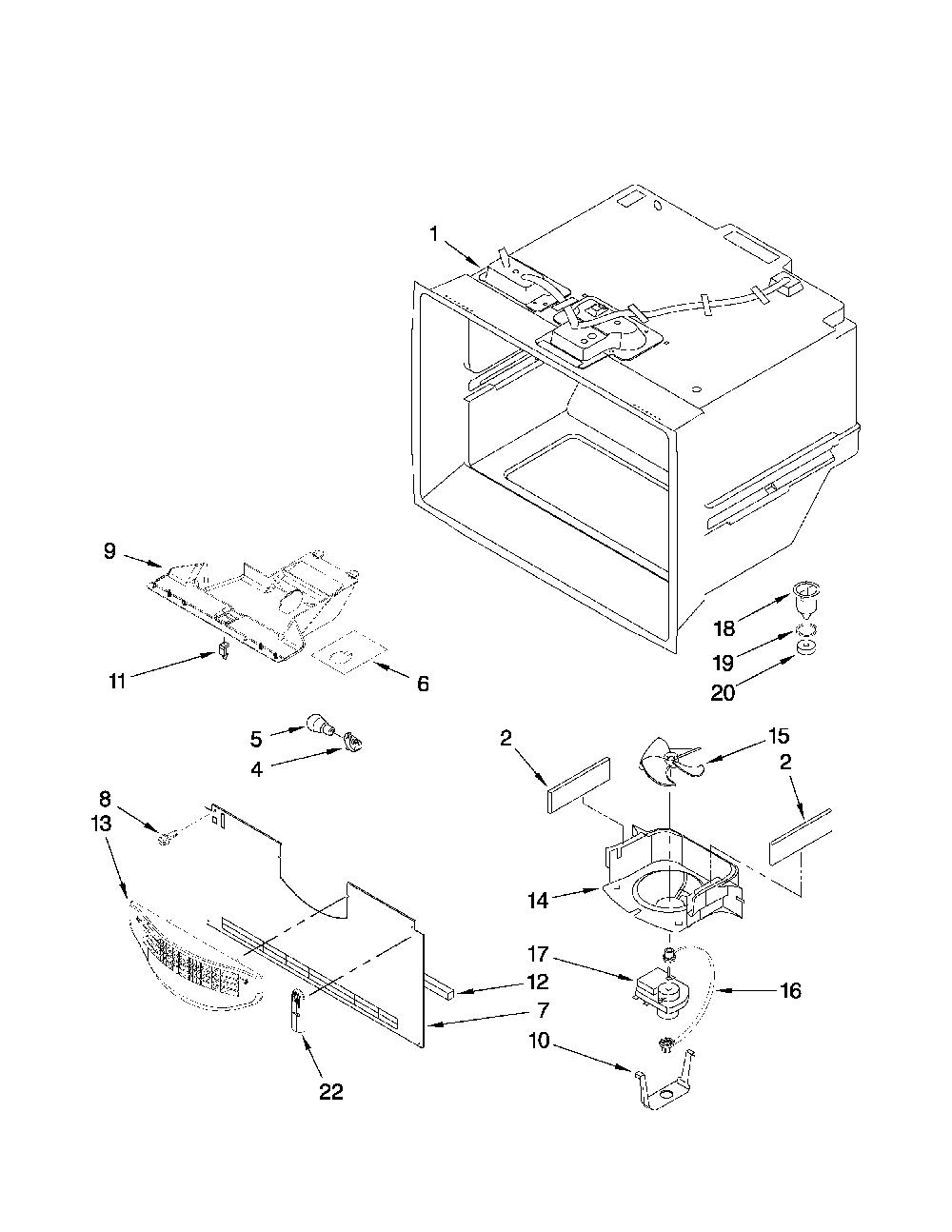 1
9
11
6
18
19
20
5
4
2
15
2
8
13
14
17
16
12
7
10
22