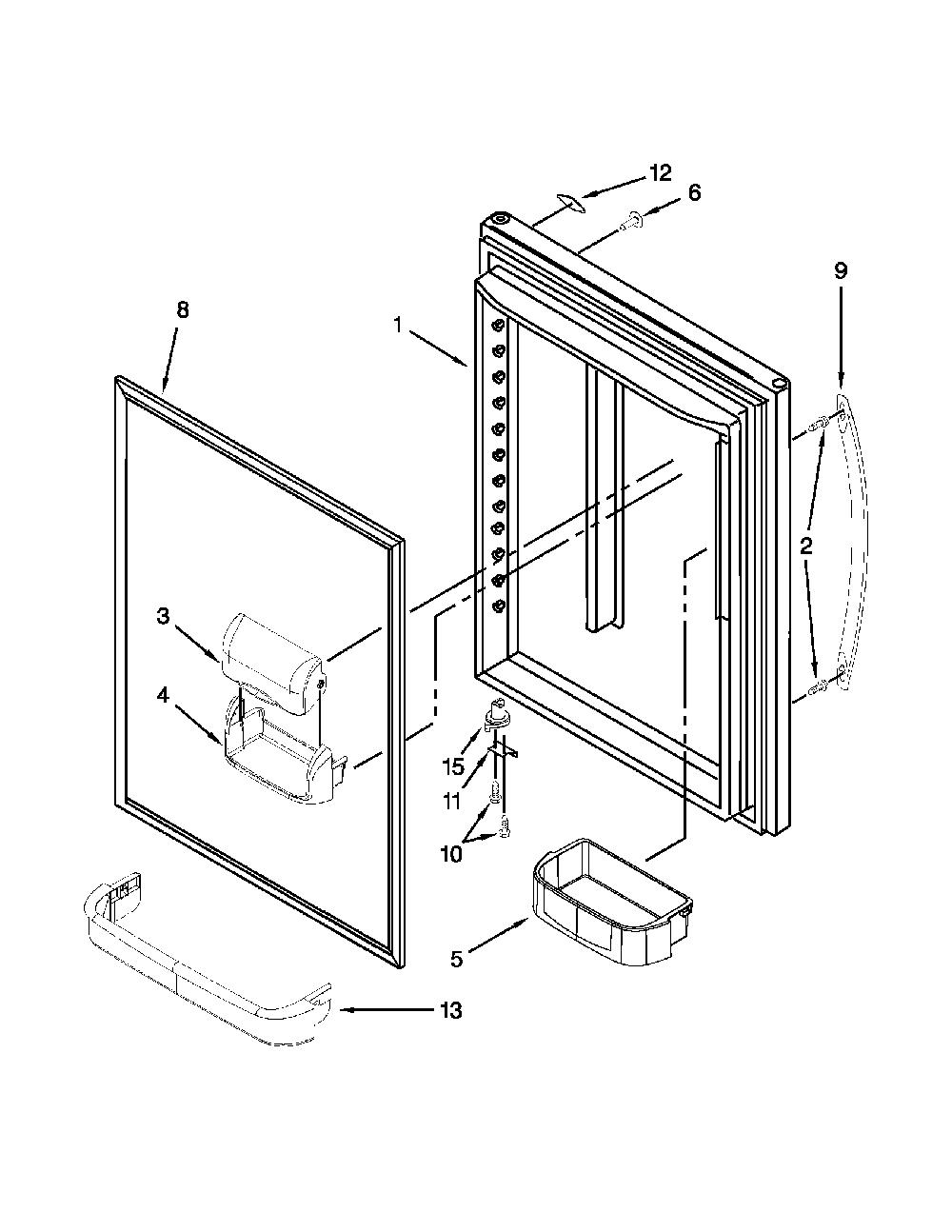 12
6
9
8
1
2
3
4
15
11
10
5
13