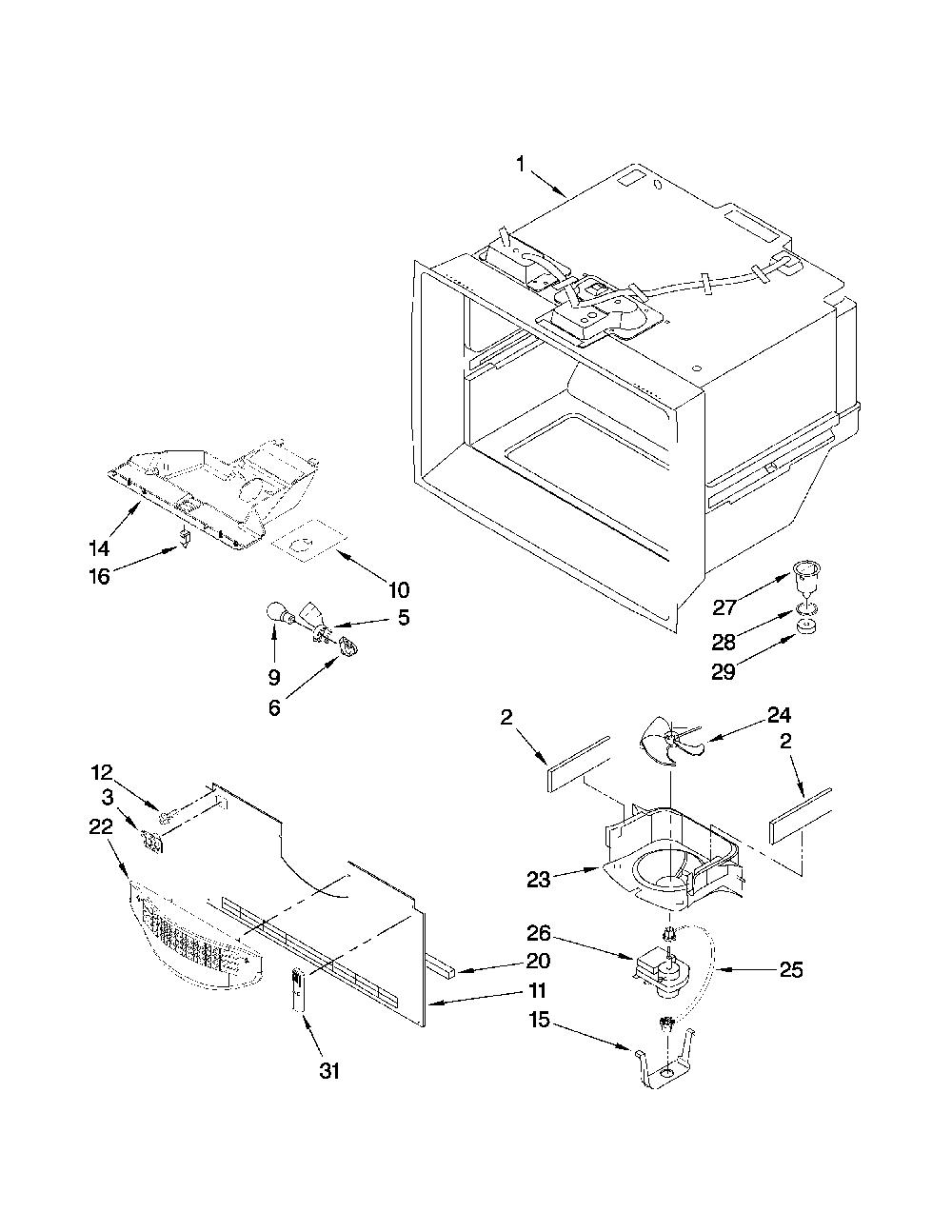 1
14
16
10
5
9
6
27
28
29
2
24
2
12
3
22
23
26
25
20
11
15
31