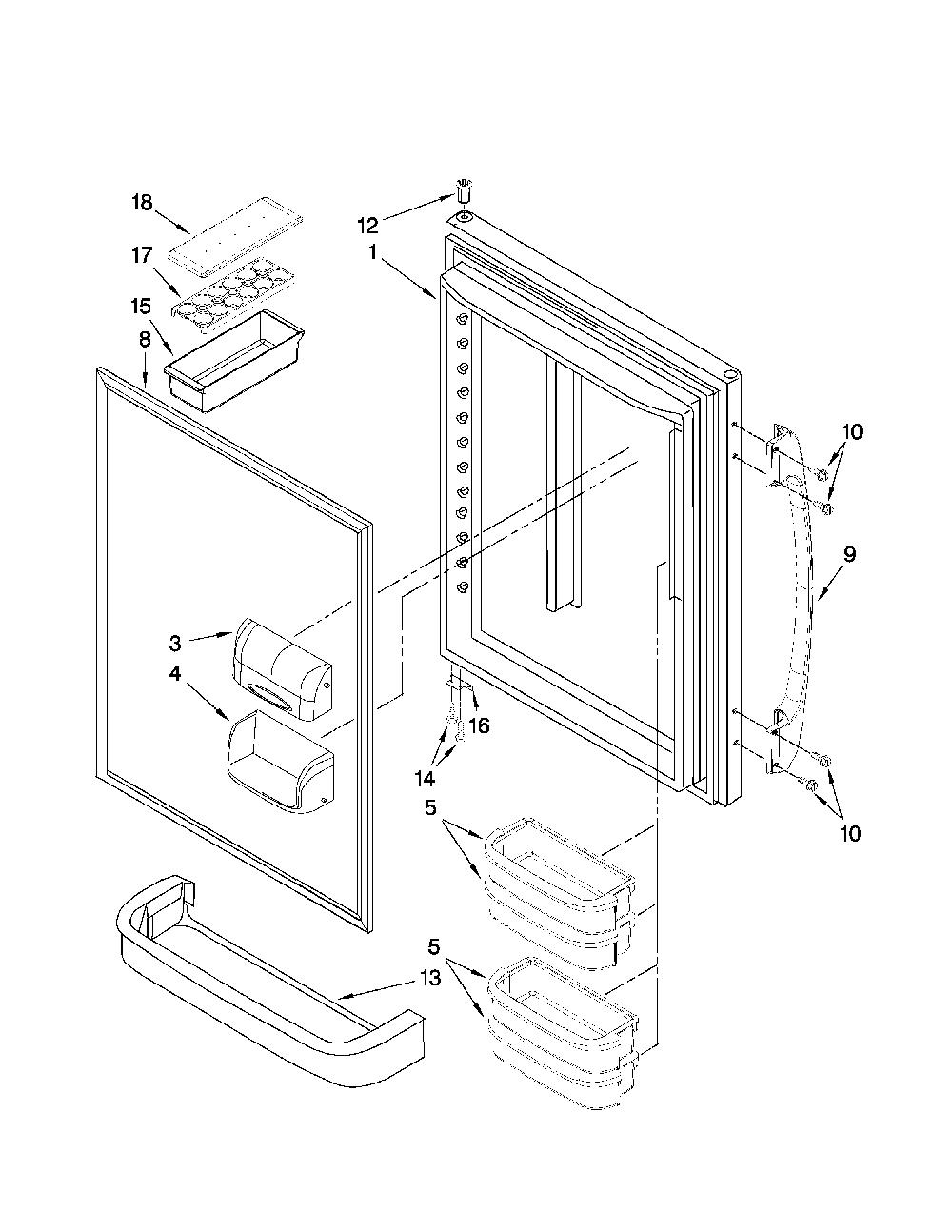 18
17
15
8
12
1
10
9
3
4
16
14
10
5
5
13