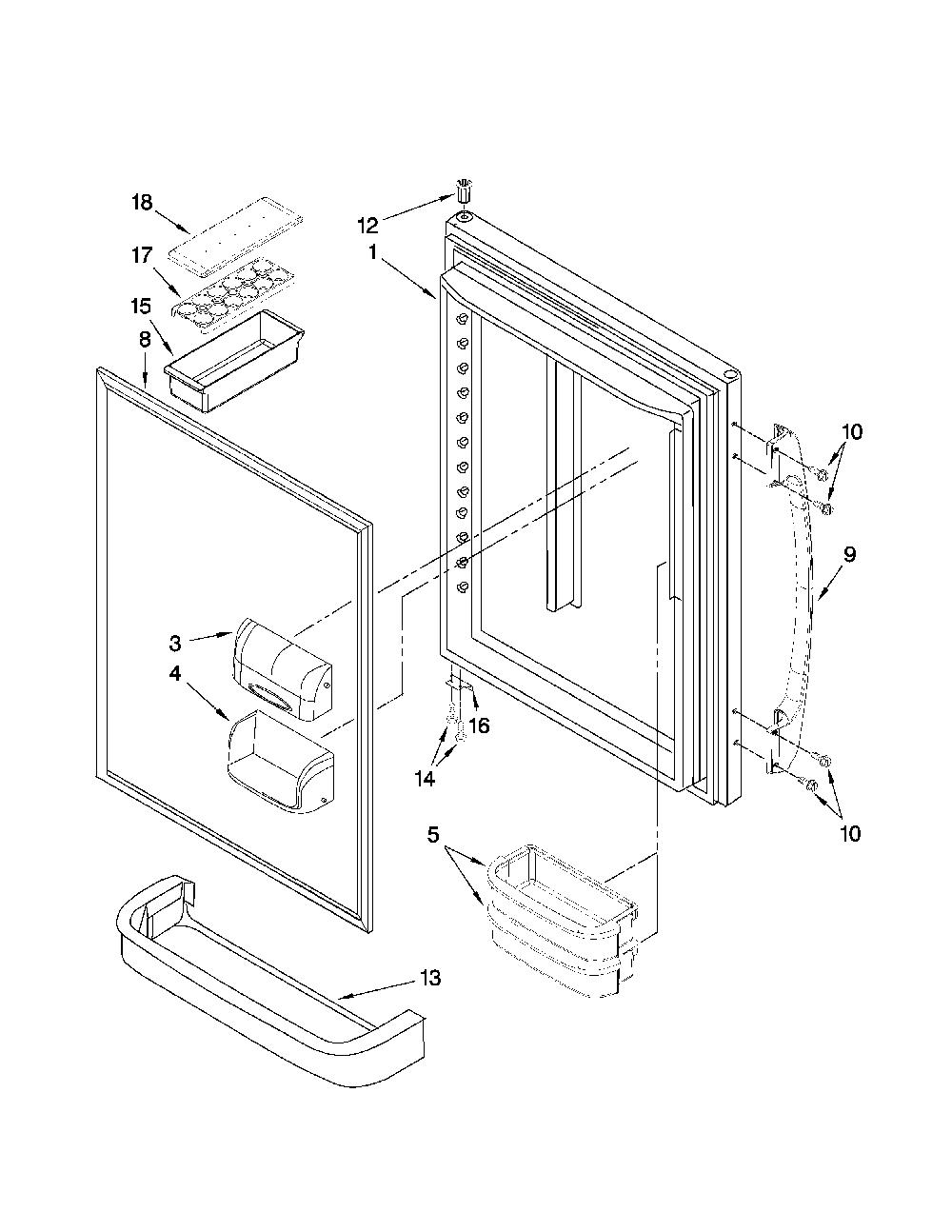 18
17
15
8
12
1
10
9
3
4
16
14
10
5
13