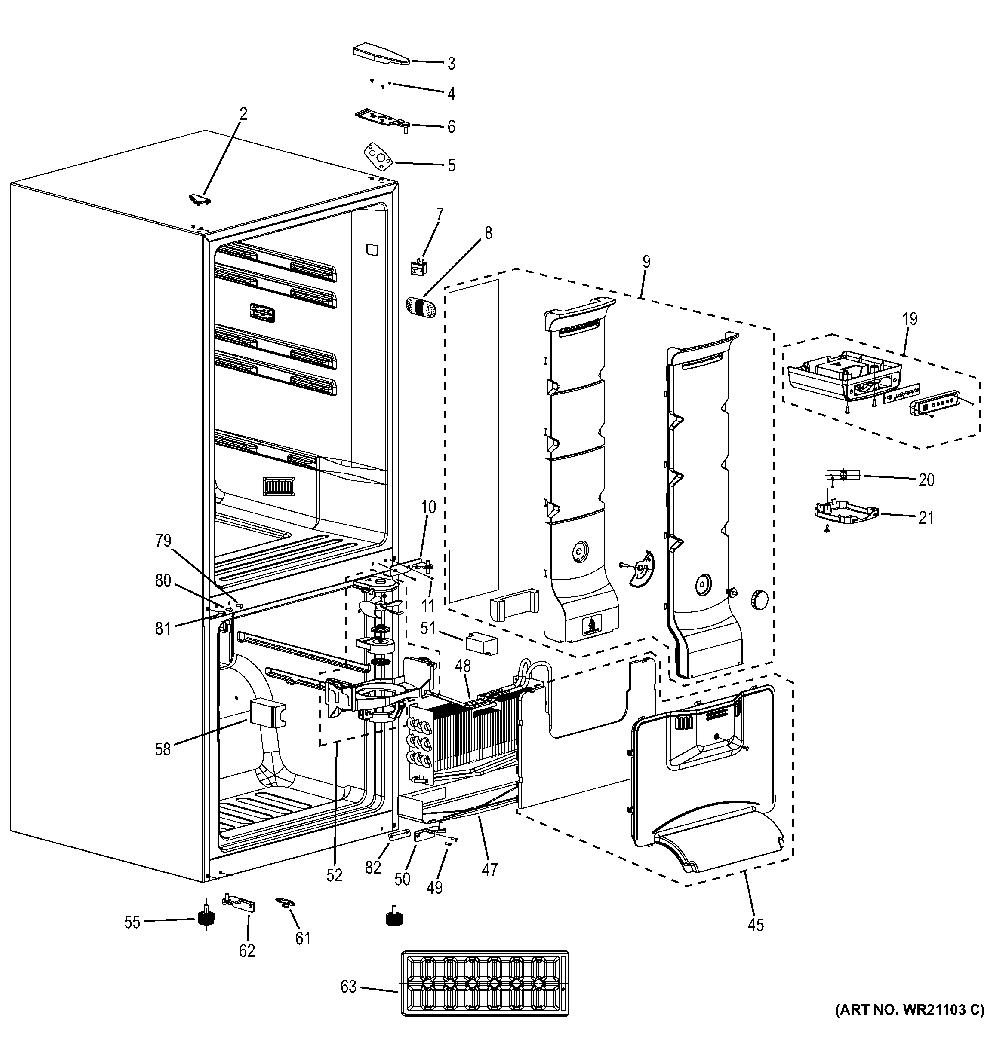 3
4
6
5
2
7
8
9
19
20
21
10
79
80
81
11
51
48
58
52
82
50
49
47
45
55
62
61
63
(ART NO. WR21103 C)