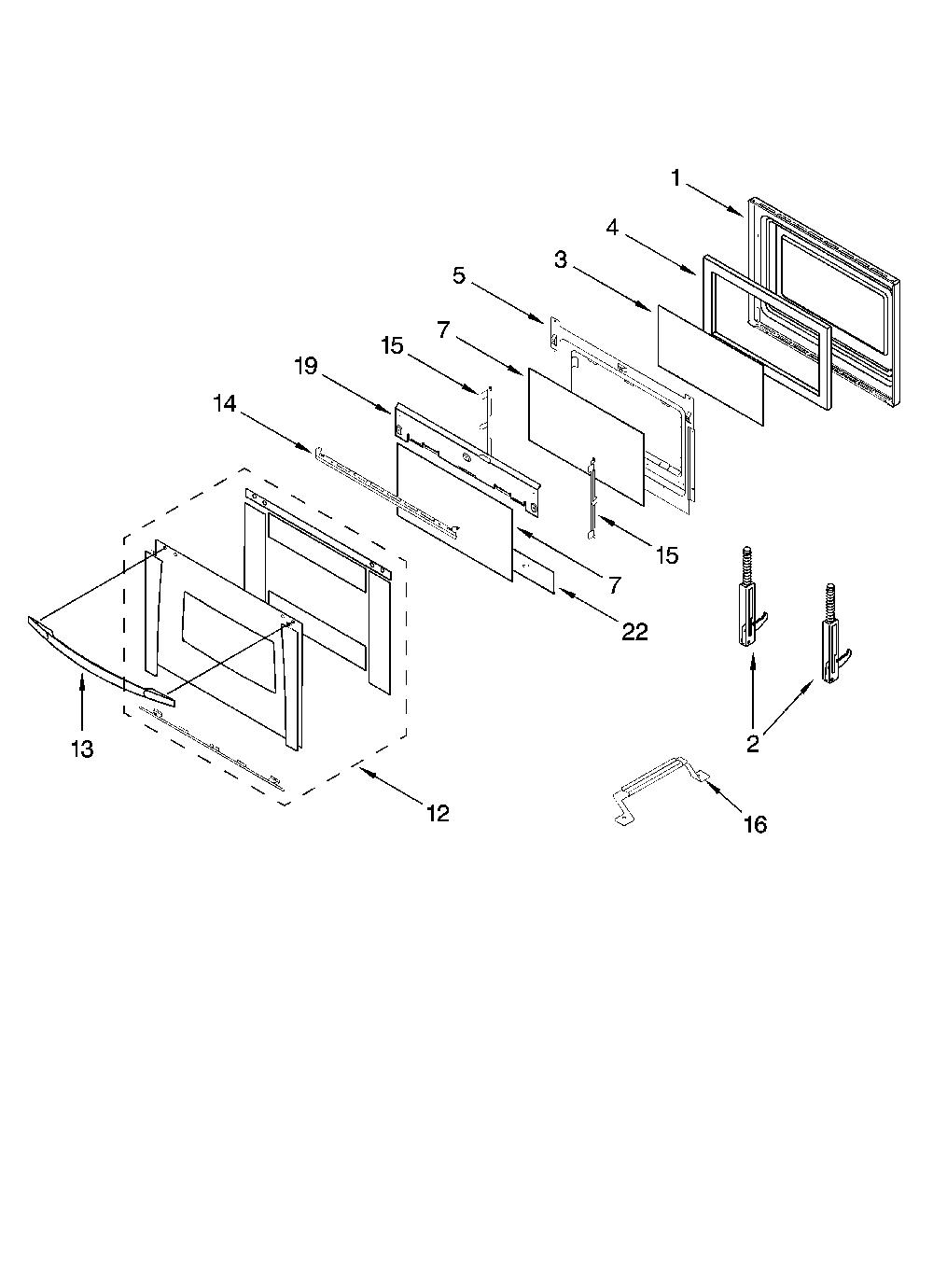 1
4
3
5
7
15
19
14
15
7
22
2
13
12
16