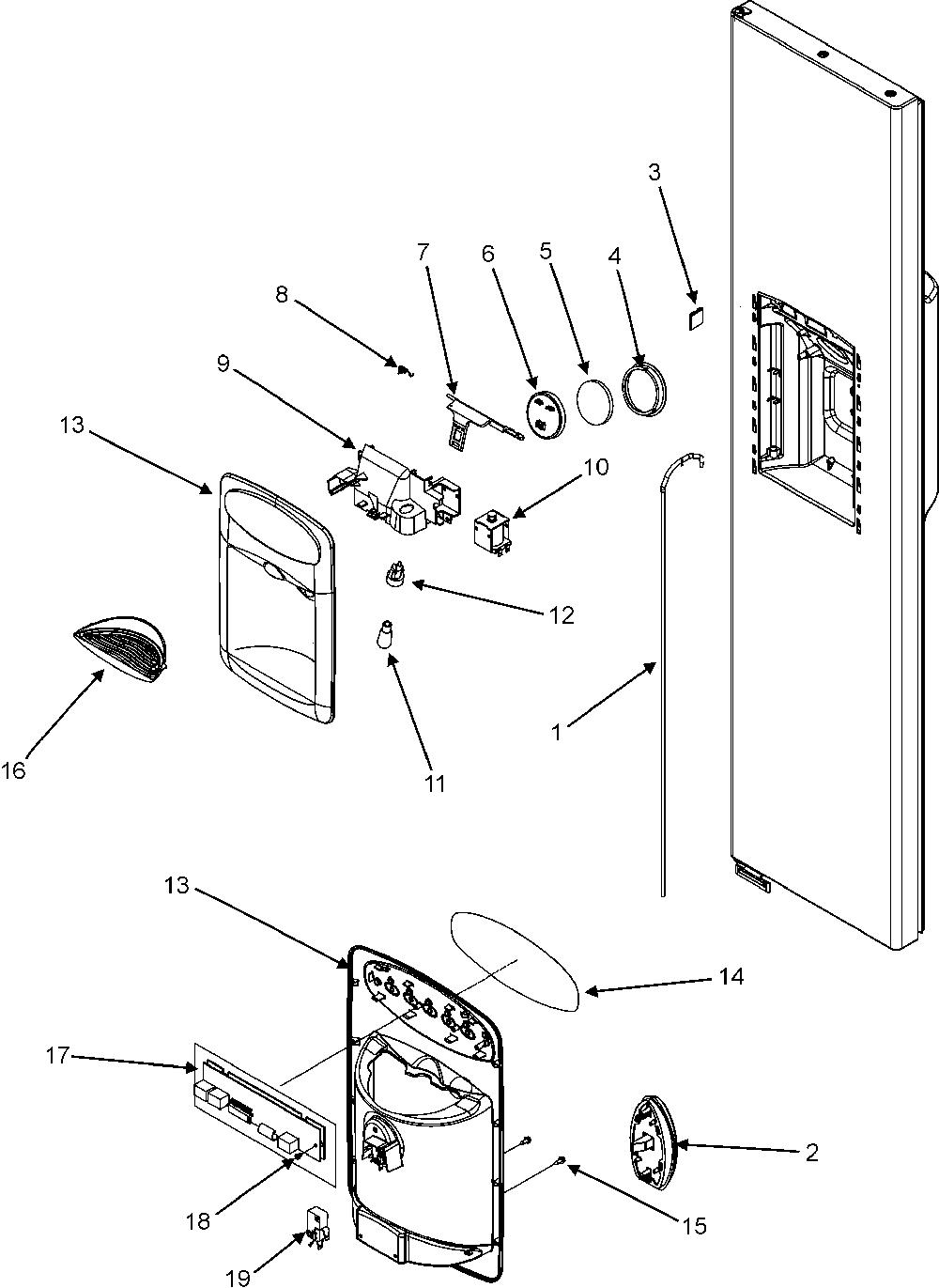 3
7
6
5
4
8
9
13
10
12
16
11
1
13
14
17
2
18
15
19