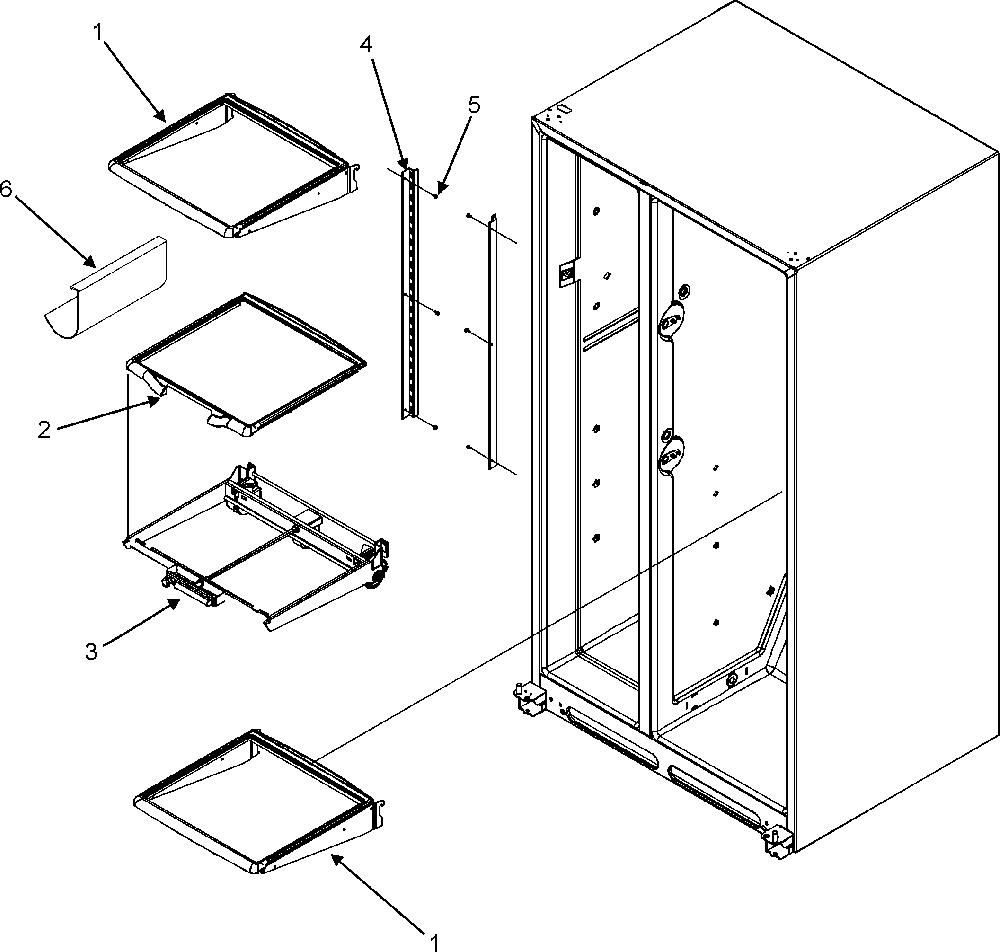 1
4
5
6
2
3
1