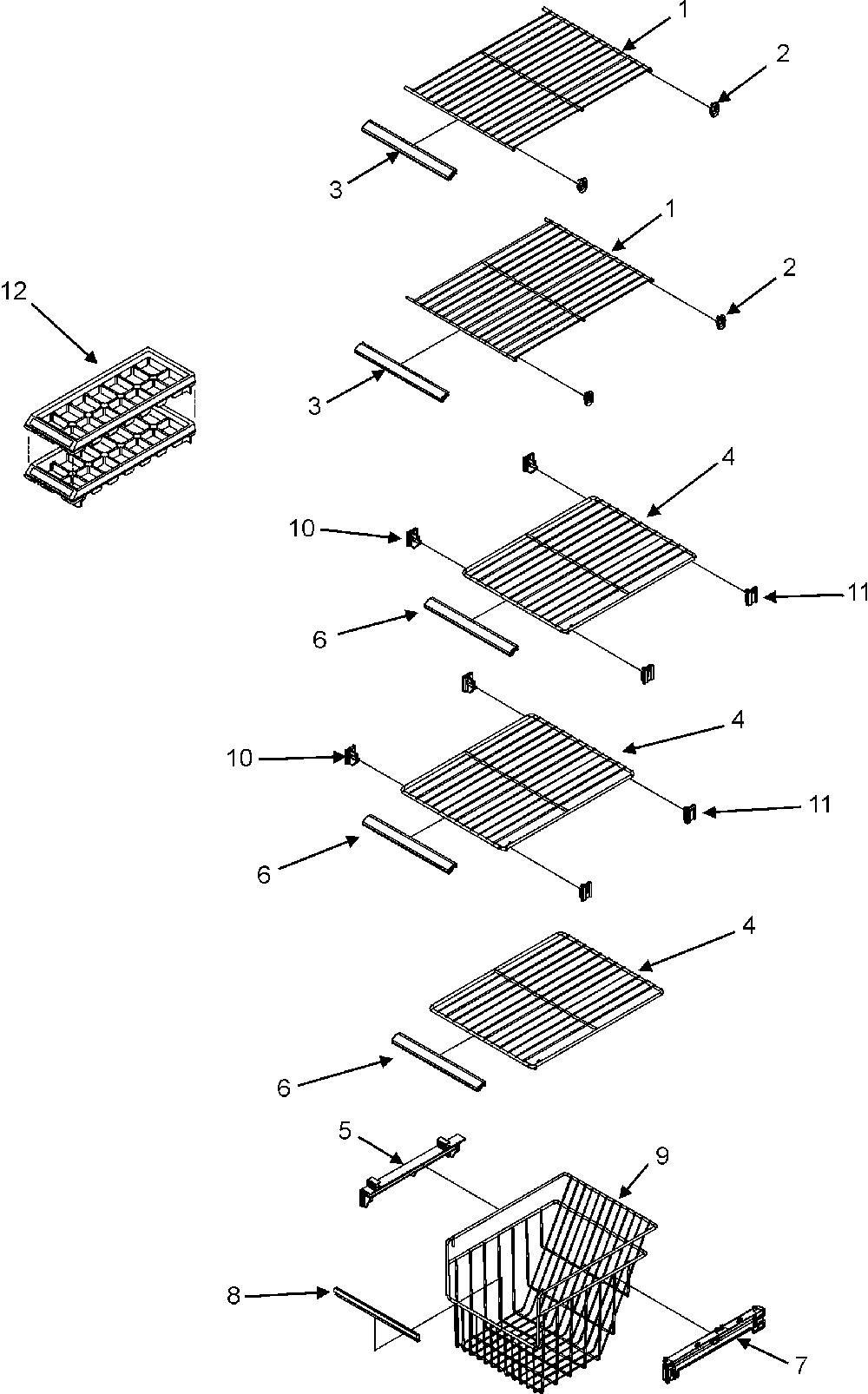 1
2
3
1
2
12
3
4
10
11
6
4
10
11
6
4
6
5
9
8
7