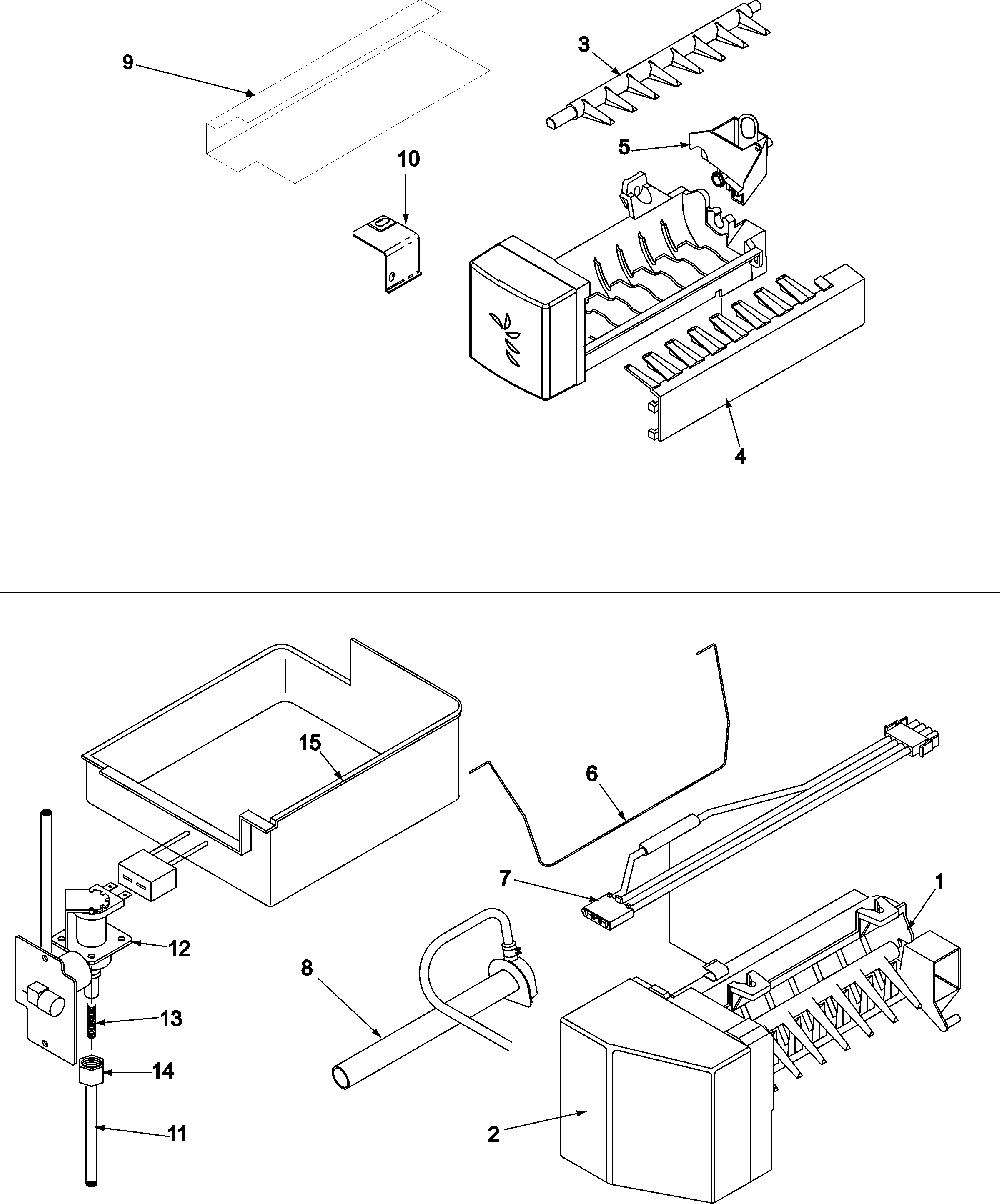 9
3
5
10
4
15
6
7
1
12
8
13
14
11
2