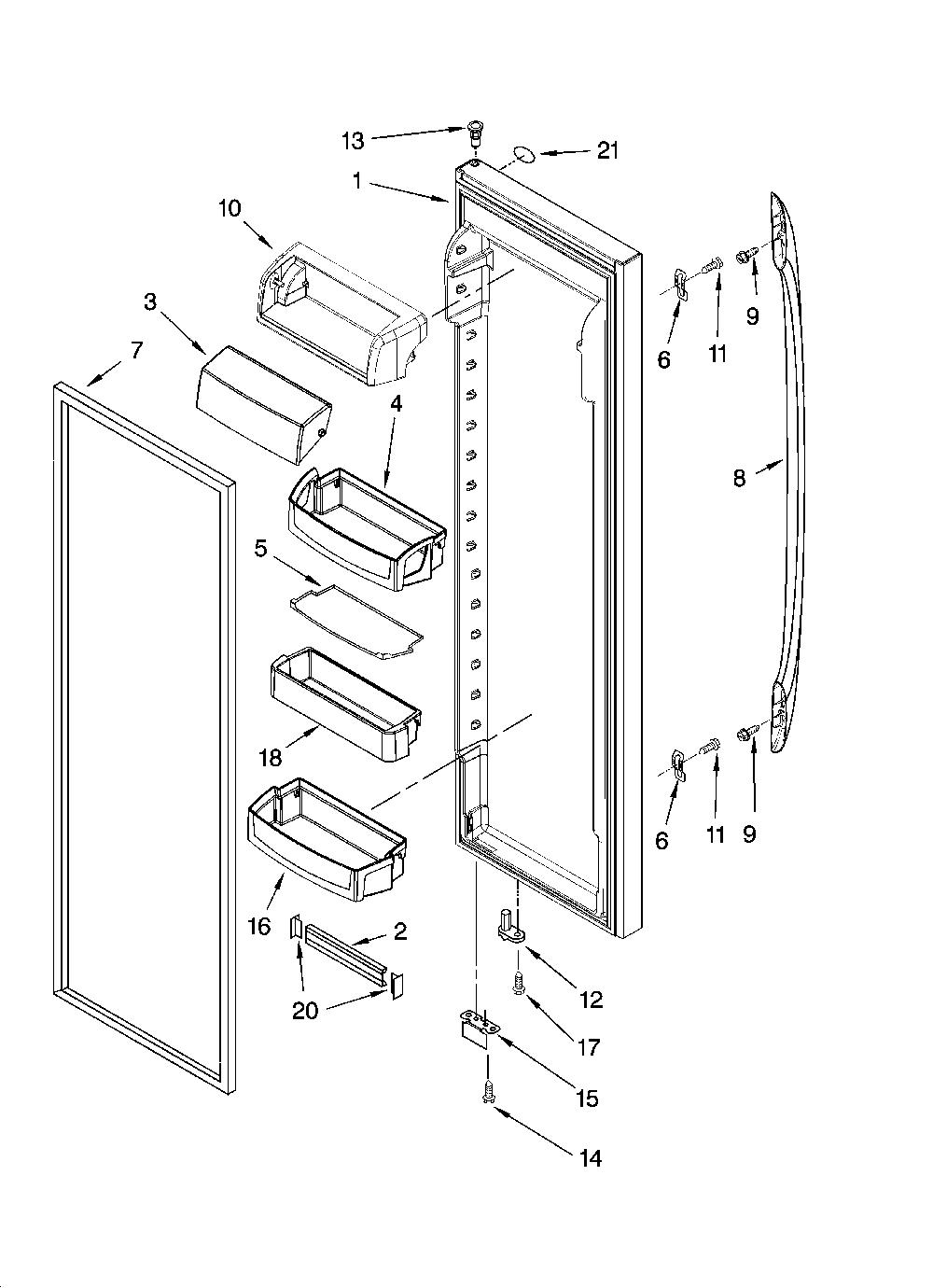 13
21
1
10
3
7
6
11
9
4
8
5
18
6
11
9
16
2
20
12
17
15
14