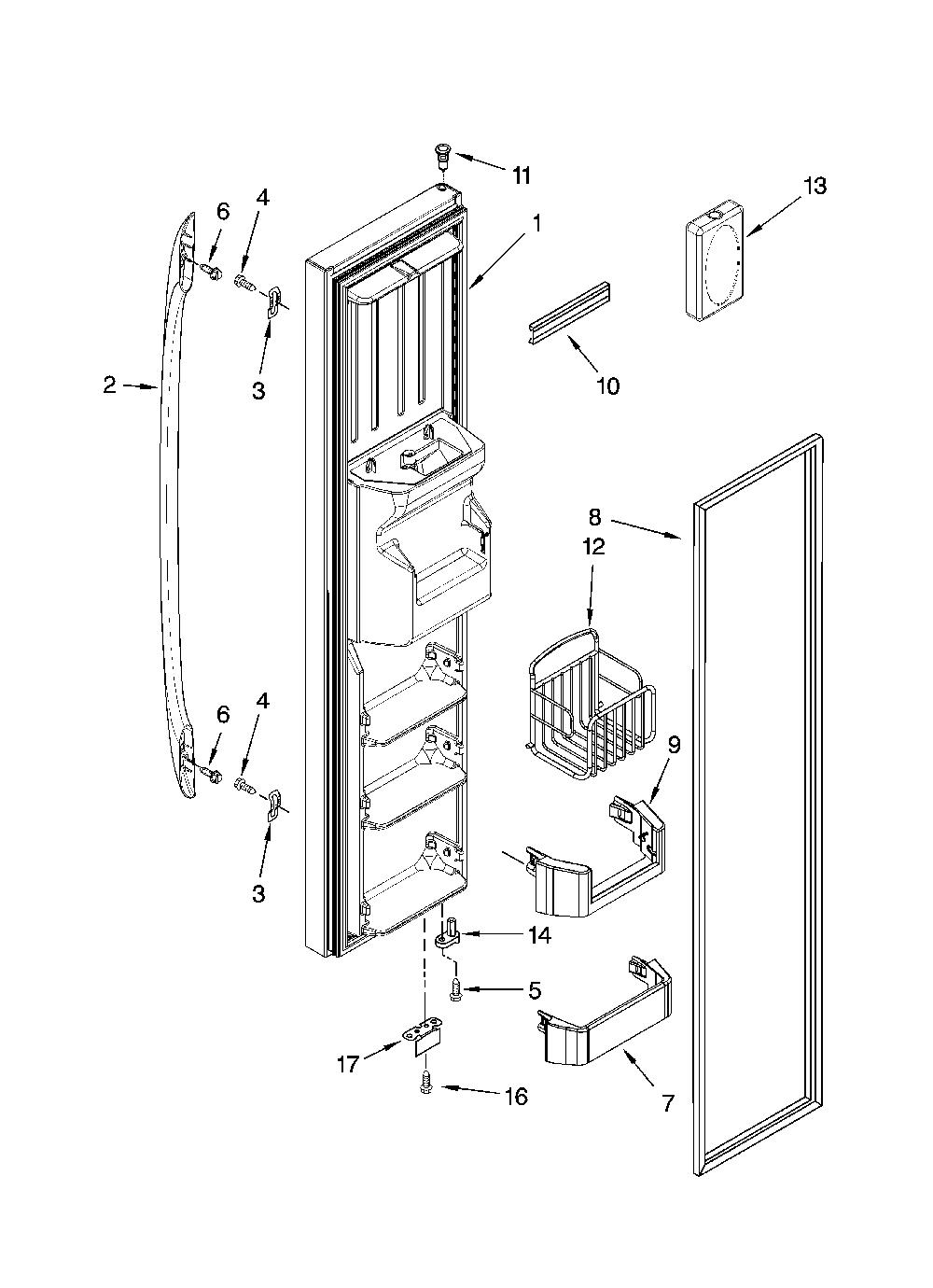 11
13
6
4
1
2
3
10
8
12
6
4
9
3
14
5
17
16
7