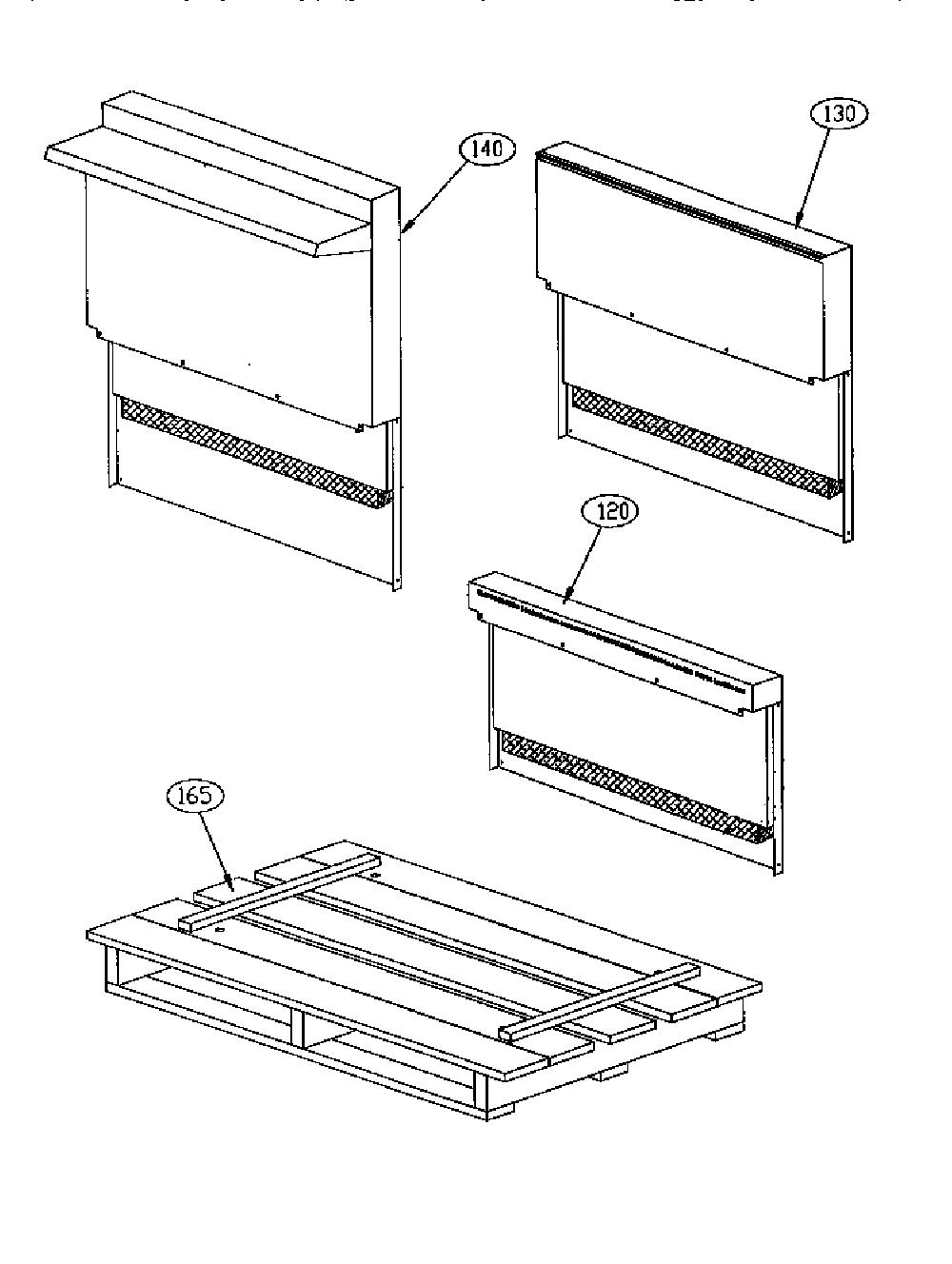 140

130

120

165