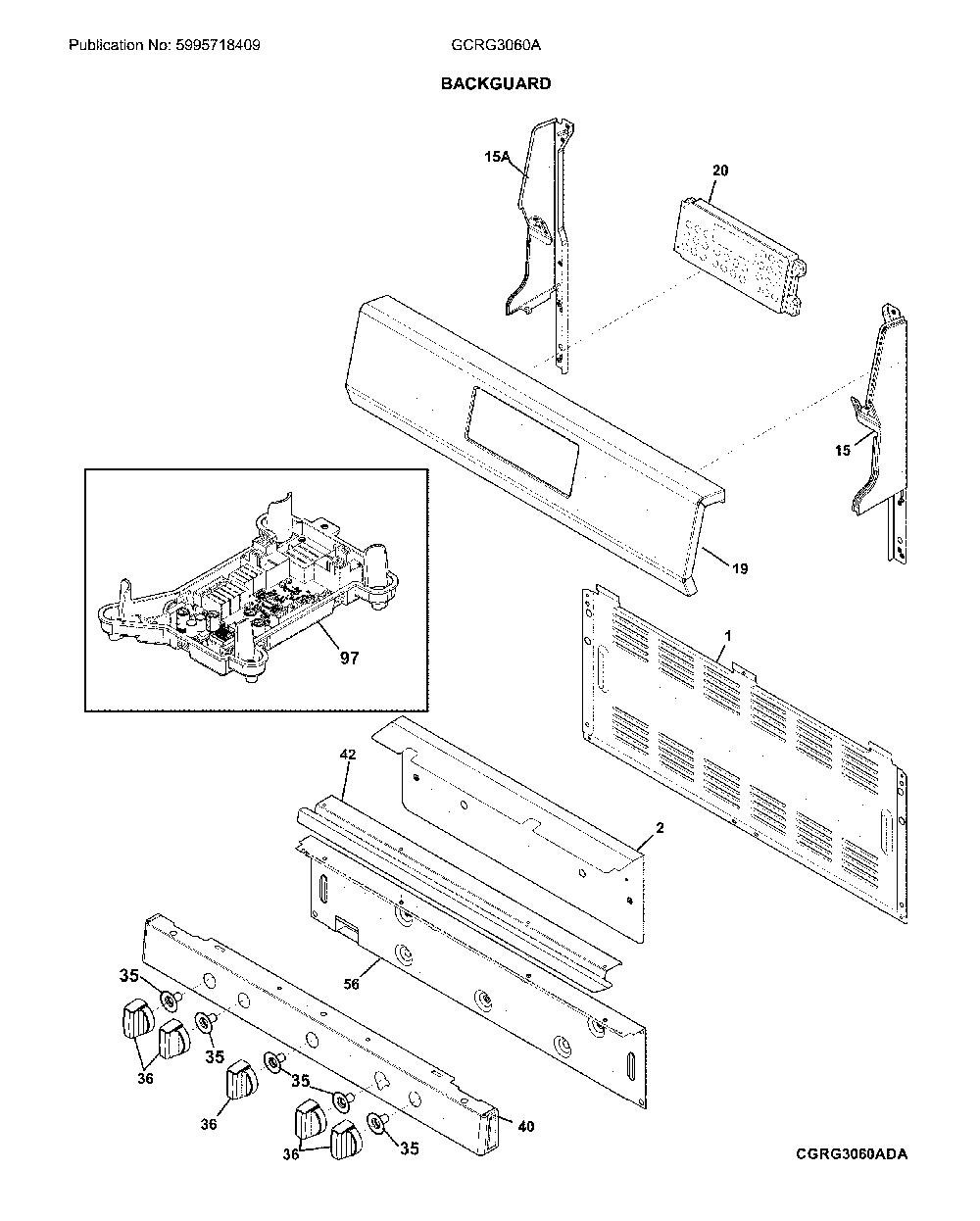 Publication No: 5995718409

GCRG3060A

BACKGUARD

15A

20

15

19

97

1

42

2

56

35

36

35

36

35

36

35

40

CGRG3060ADA