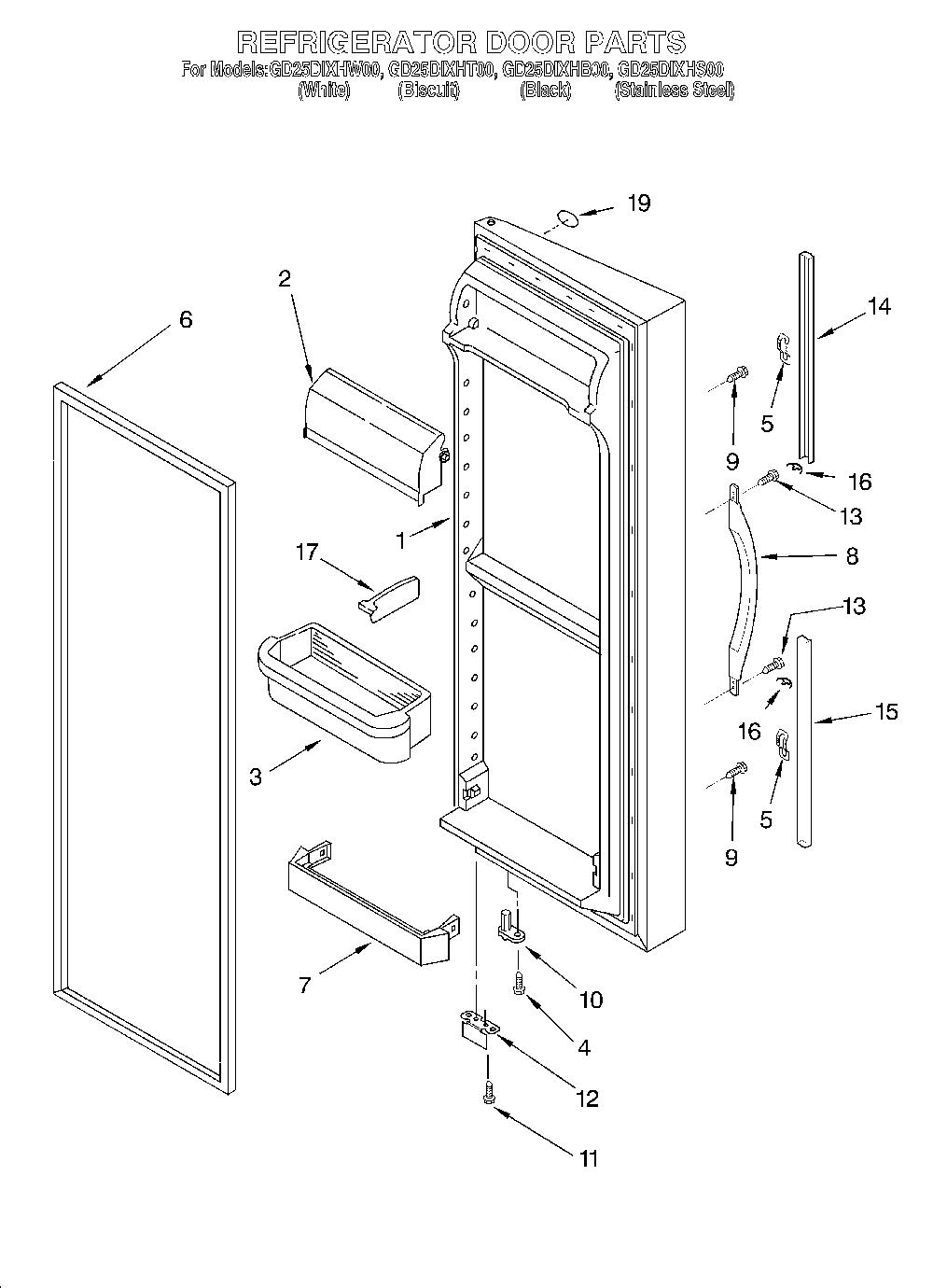 REFRIGERATOR DOOR PARTS
For Models:GD25DIXHW00, GD25DIXHT00, GD25DIXHB00, GD25DIXHS00
(White) (Biscuit) (Black) (Stainless Steel)

19
2
6
14
5
9
16
13
1
8
17
13
16
15
3
5
9
7
10
4
12
11