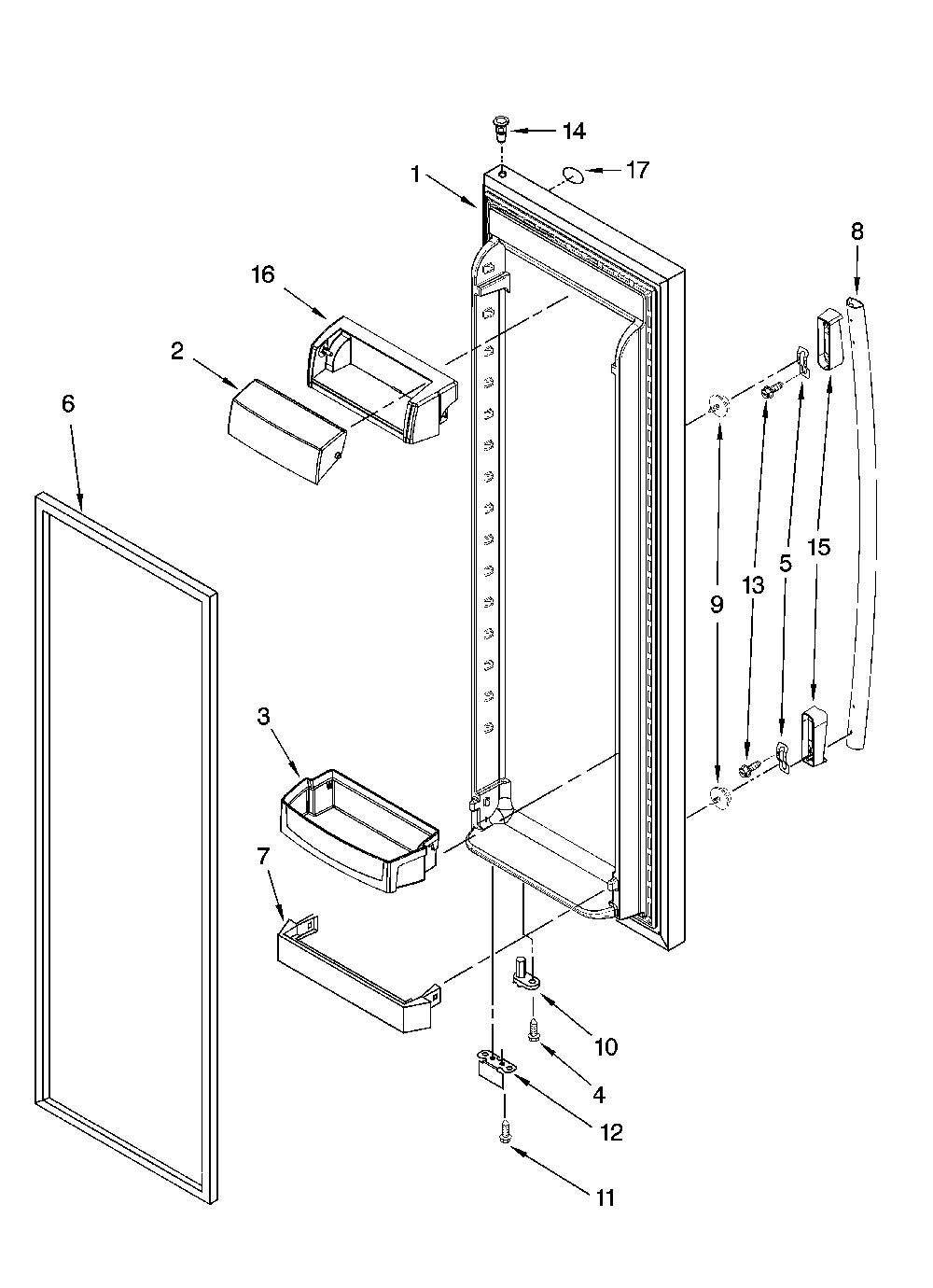 14
1
17
8
16
2
6
9
13
5
15
3
7
10
4
12
11