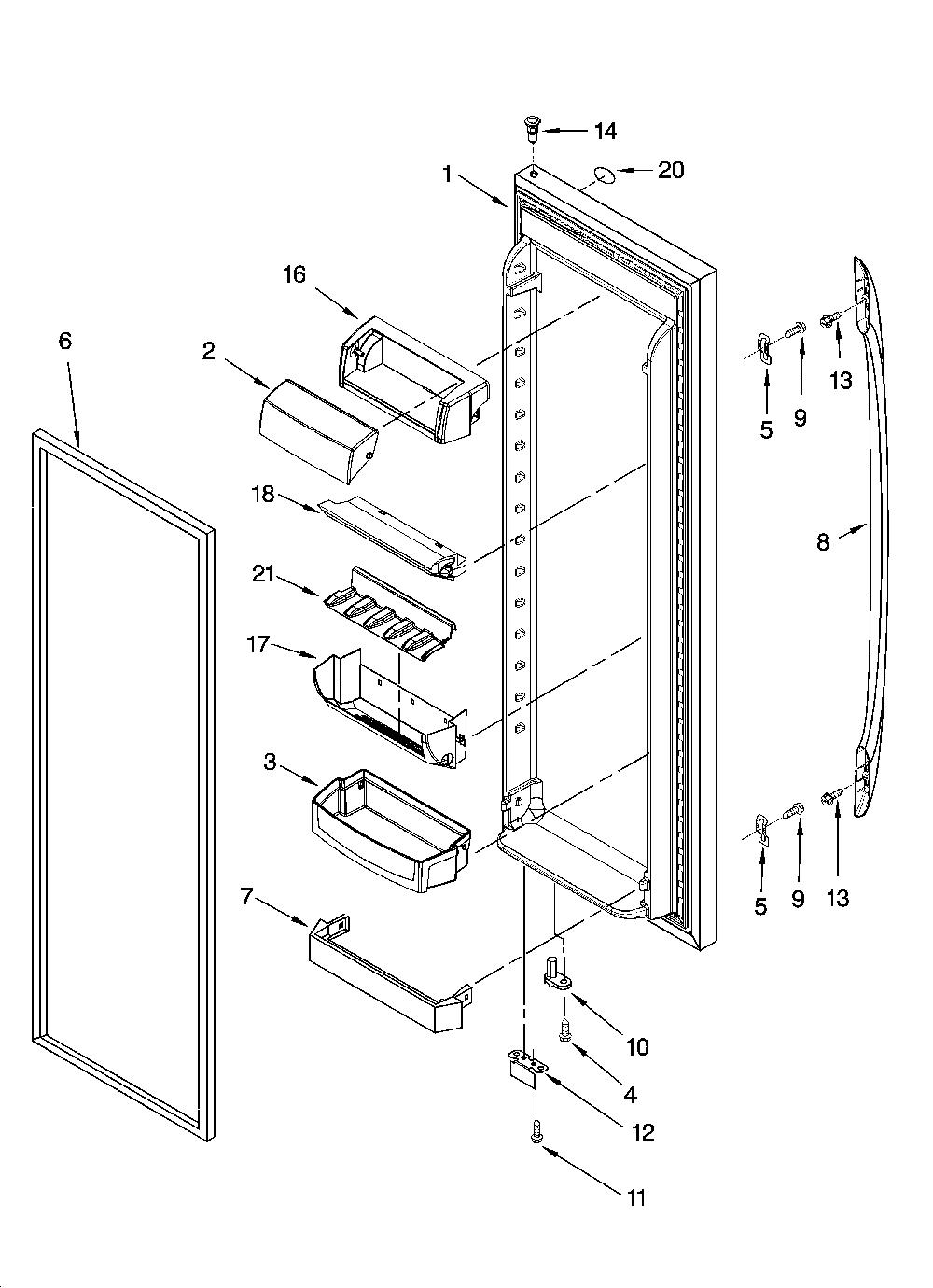 14
1
20
16
6
2
5
9
13
18
8
21
17
3
5
9
13
7
10
4
12
11