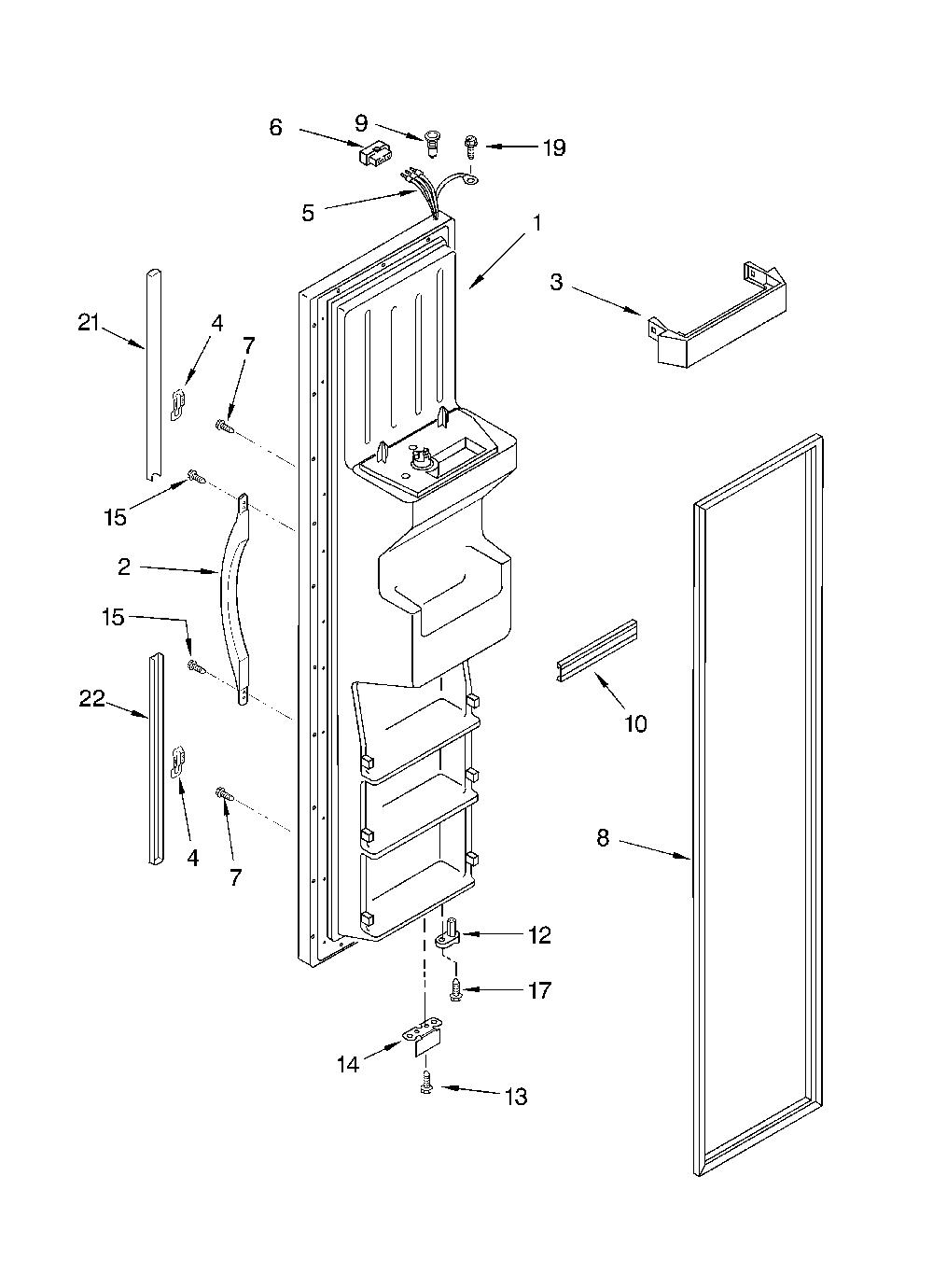 6
9
19
5
1
3
21
4
7
15
2
15
22
4
7
10
8
12
17
14
13