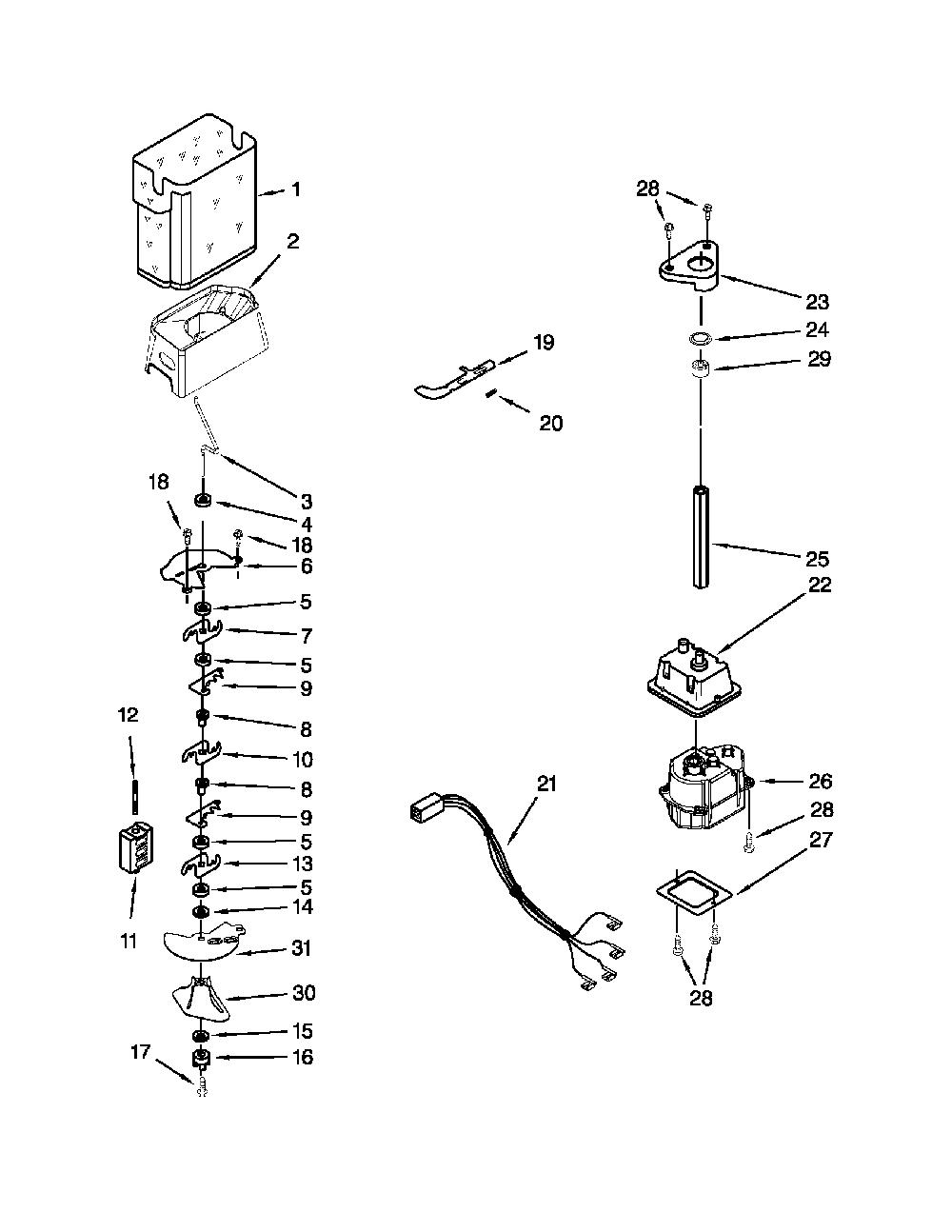 1
2
3
4
18
18
6
5
7
5
9
8
10
8
9
5
13
5
14
31
30
15
16
17
12
11
19
20
21
28
23
24
29
25
22
26
28
27
28