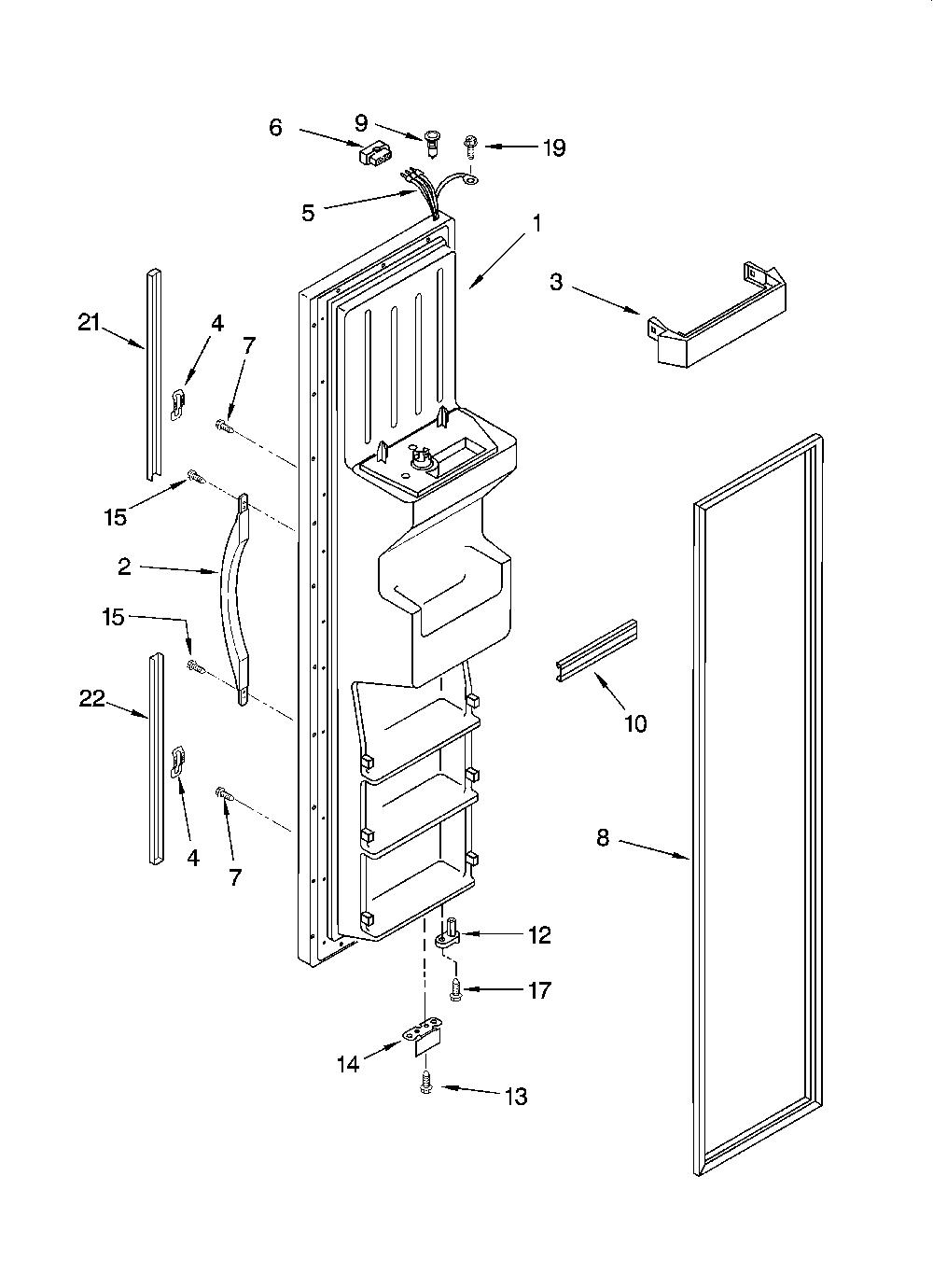 6
9
19
5
1
3
21
4
7
15
2
15
22
4
7
10
8
12
17
14
13