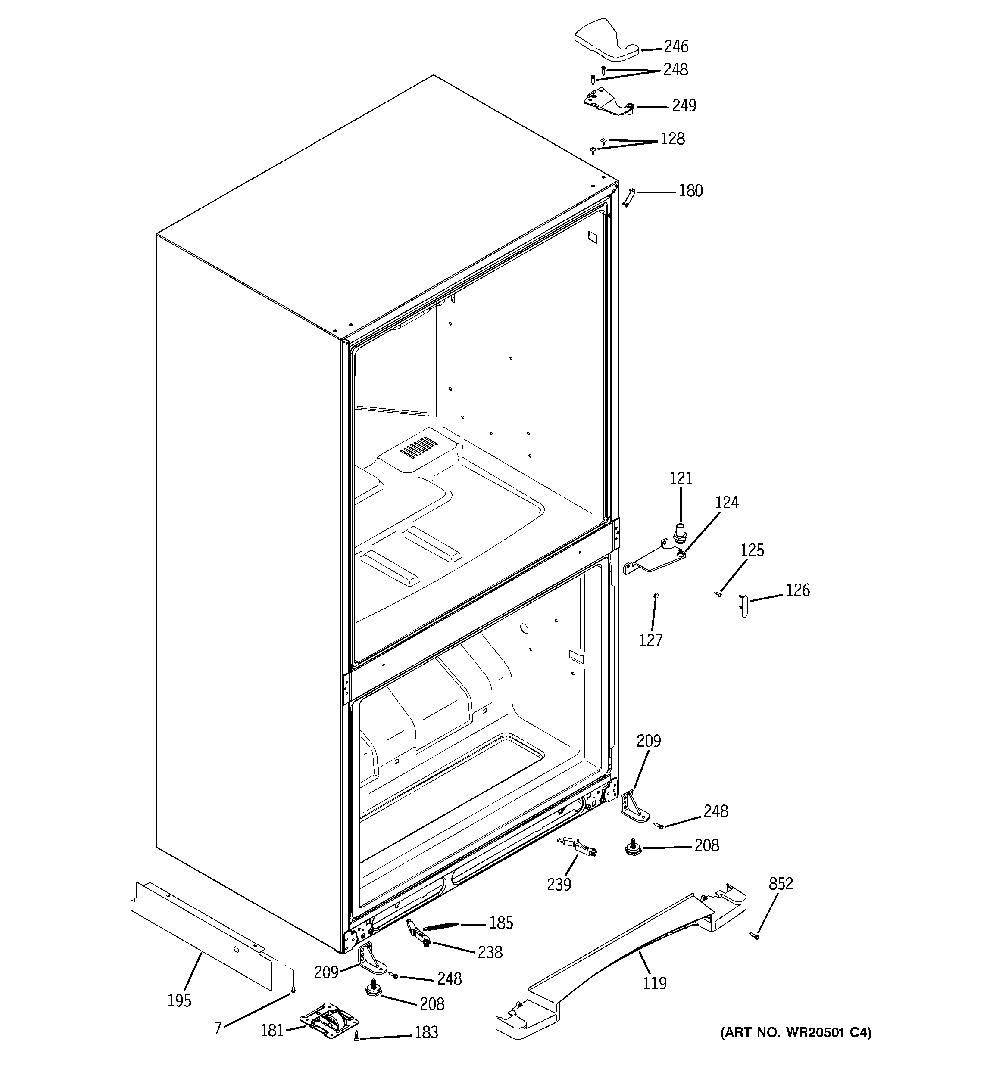 246
248
249
128
180
121
124
125
126
127
209
248
208
239
852
185
238
209
248
208
195
7
181
183
119
(ART NO. WR20501 C4)