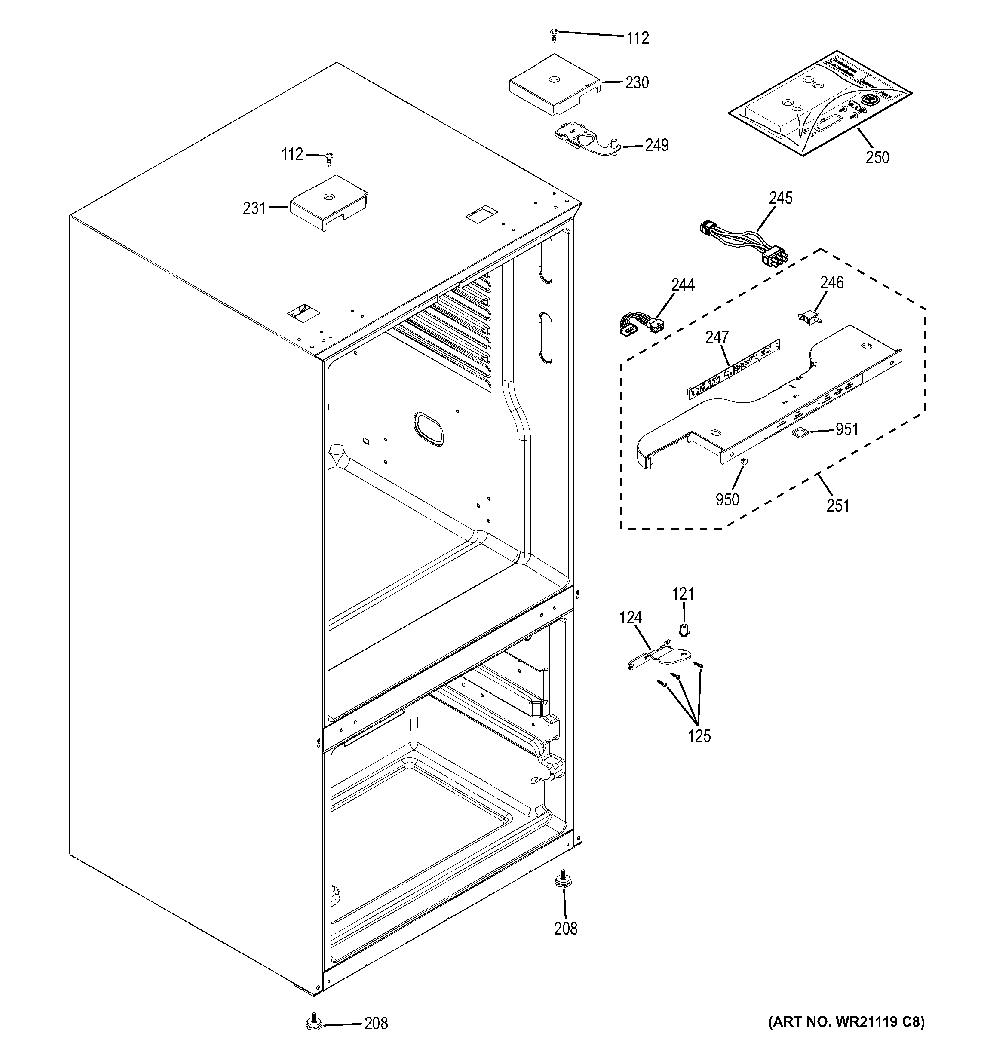 112
230
249
250
112
231
245
244
246
247
951
950
251
121
124
125
208
208
(ART NO. WR21119 C8)