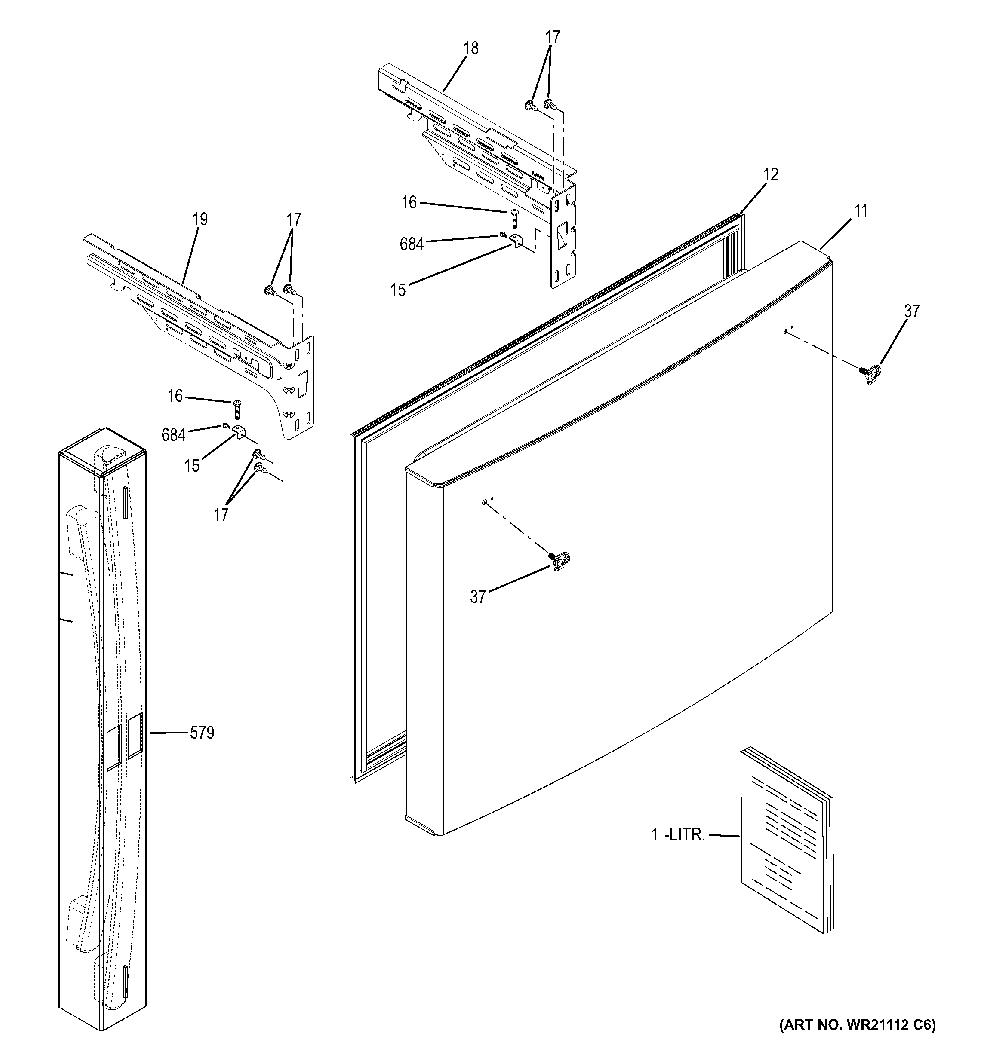 18
17
12
11
16
684
15
19
17
37
16
684
15
17
37
579
1 -LITR.
(ART NO. WR21112 C6)