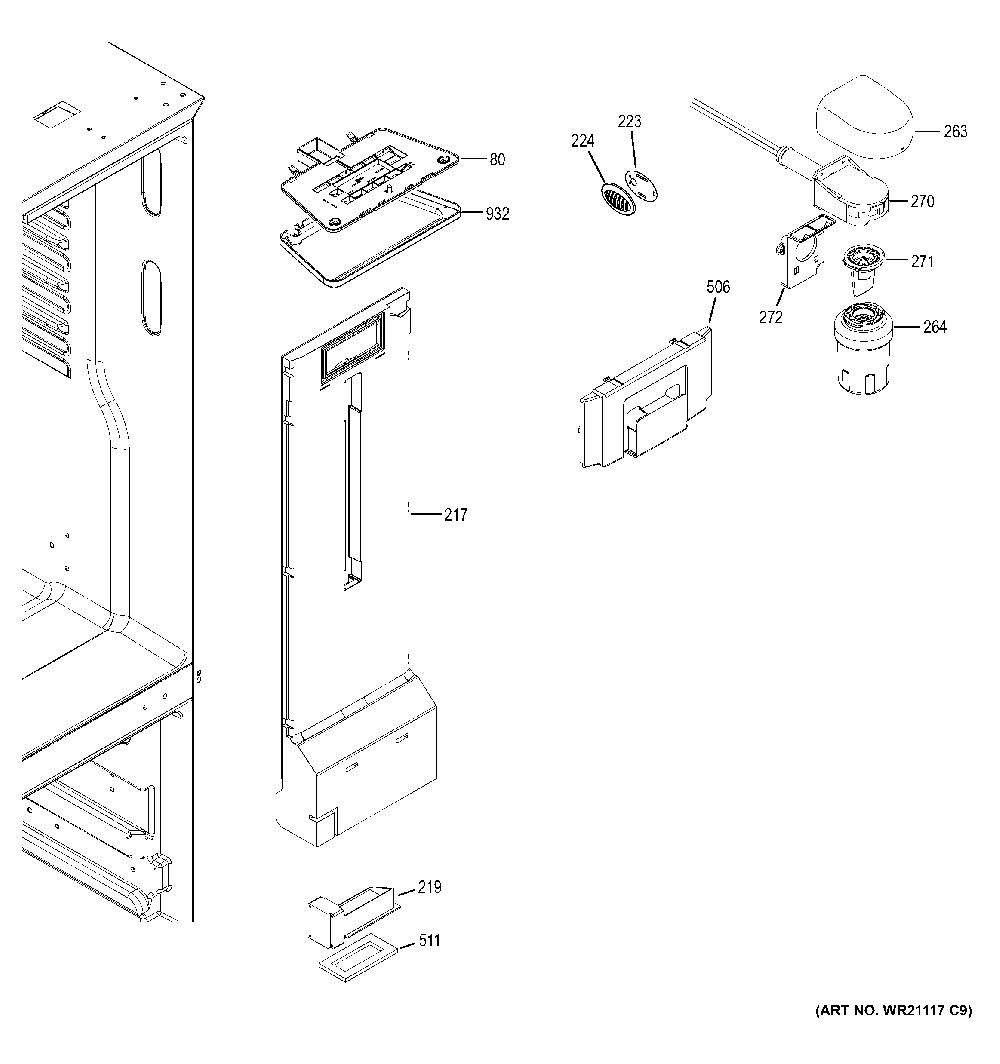 80
932
224
223
263
270
271
272
264
506
217
219
511
(ART NO. WR21117 C9)