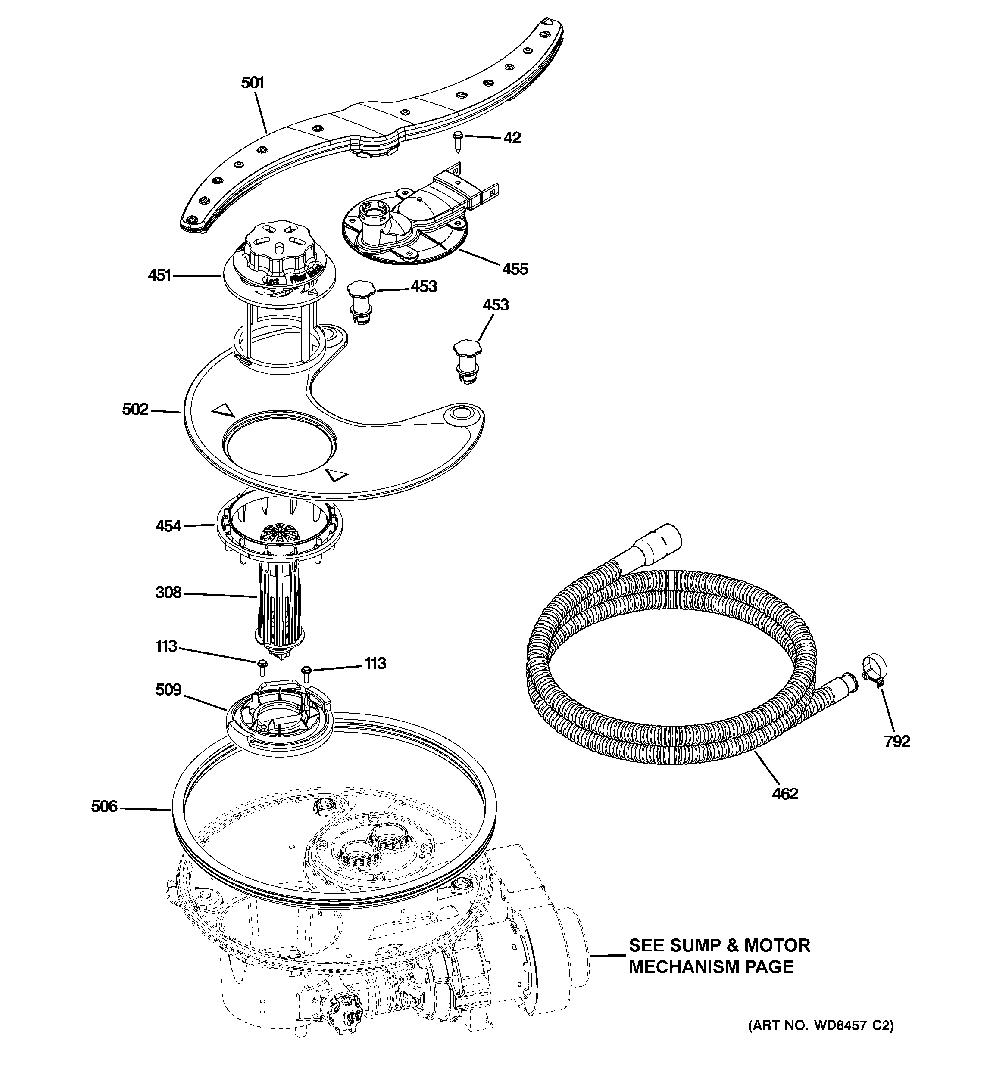 501

42

455

451

453

453

502

454

308

113

113

509

506

792

462

SEE SUMP & MOTOR MECHANISM PAGE

(ART NO. WD8457 C2)