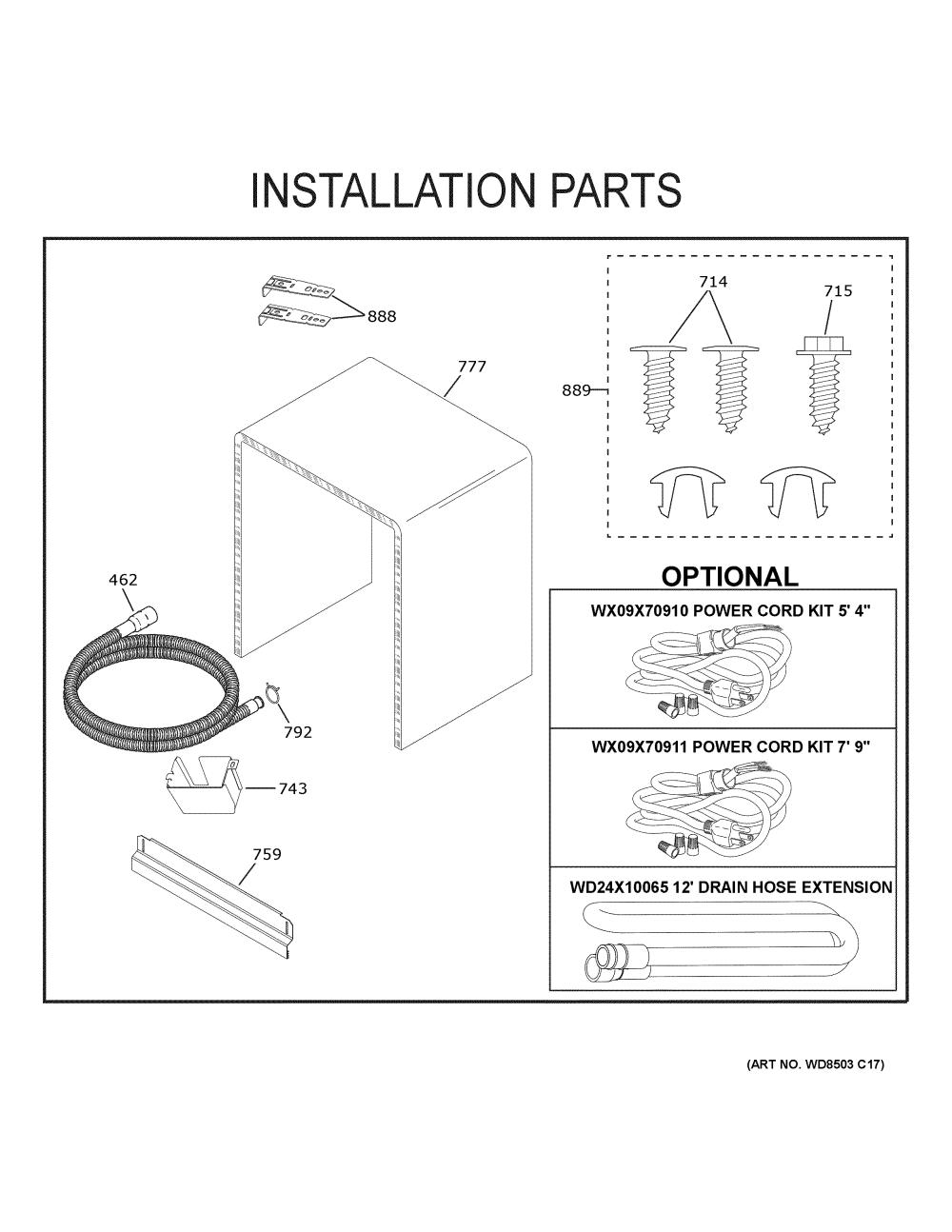 INSTALLATION PARTS

888

777

714

715

889

462

792

743

759

OPTIONAL

WX09X70910 POWER CORD KIT 5' 4"

WX09X70911 POWER CORD KIT 7' 9"

WD24X10065 12' DRAIN HOSE EXTENSION

(ART NO. WD8503 C17)