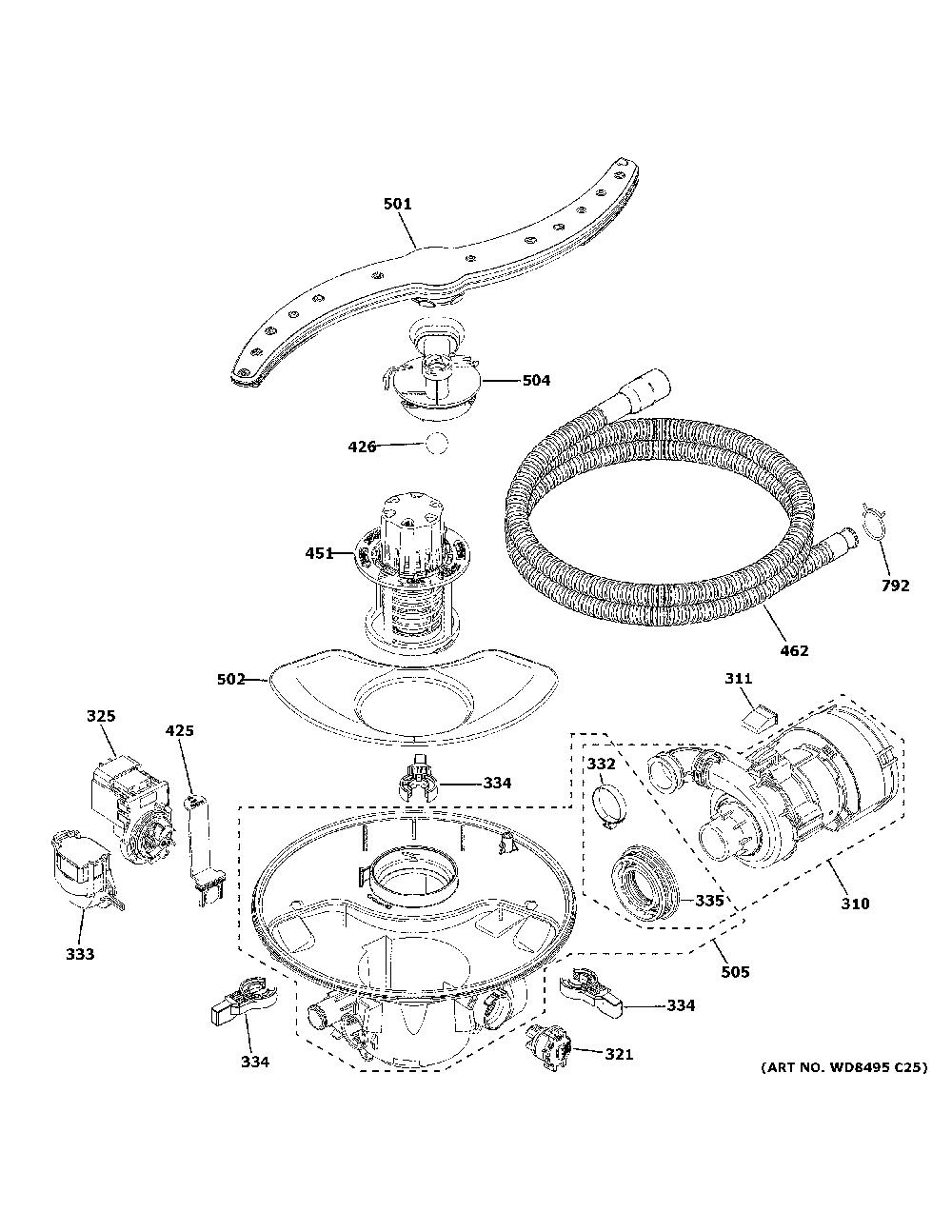 501
504
426
451
792
462
502
311
325
425
332
334
335
310
333
505
334
334
321
(ART NO. WD8495 C25)