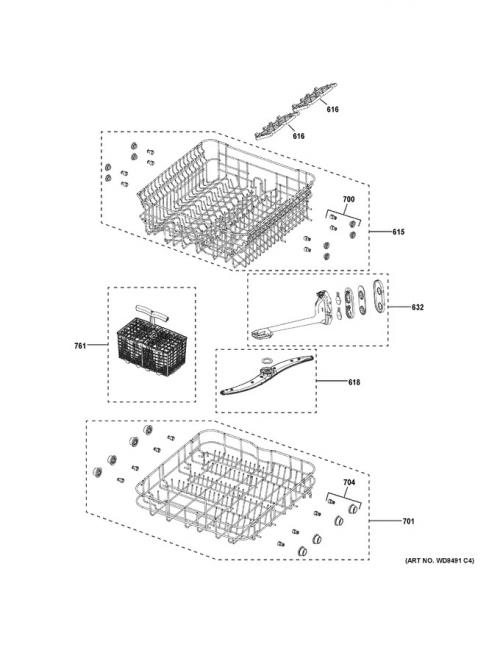 616
616
700
615
632
761
618
704
701
(ART NO. WD8491 C4)