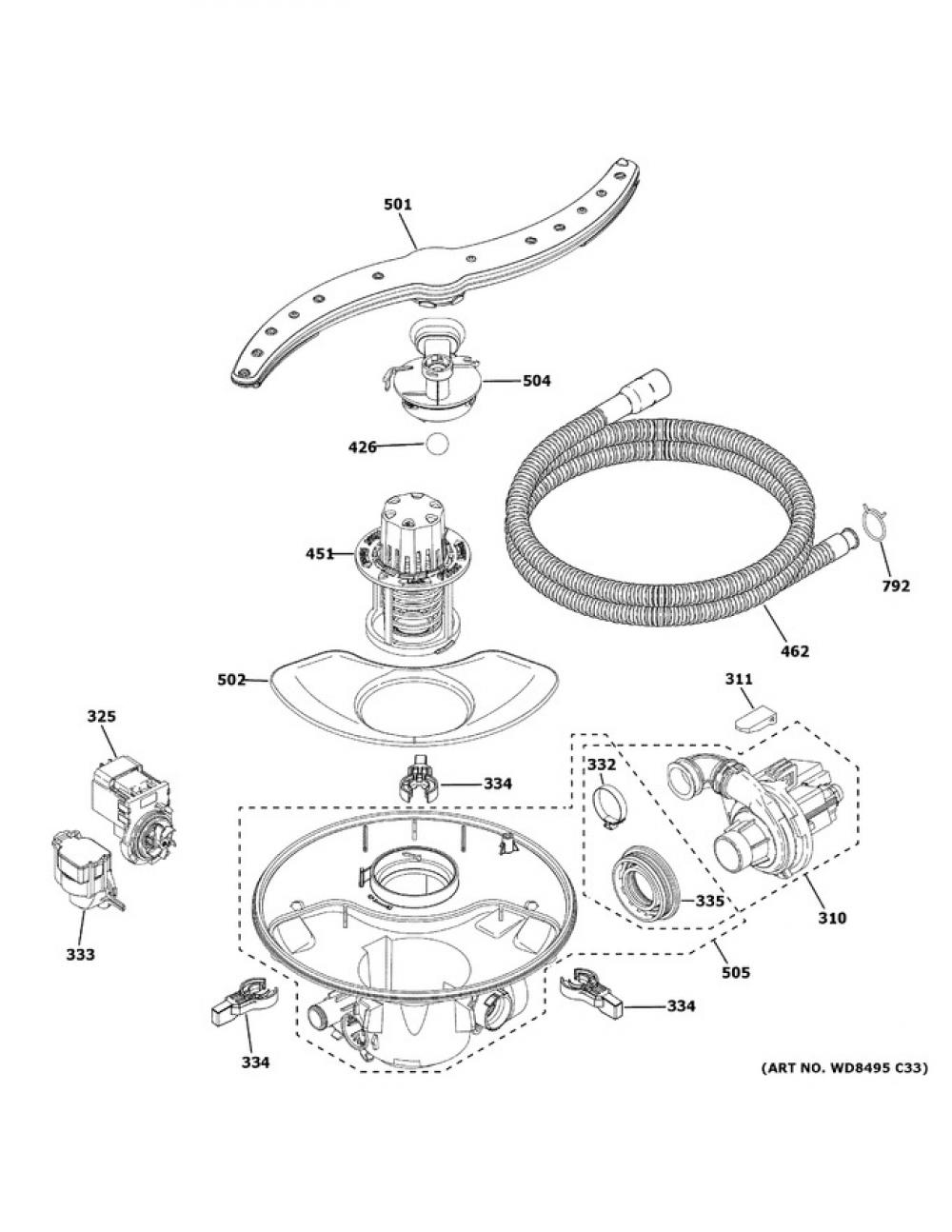 501
504
426
451
792
462
502
311
325
332
334
335
310
333
505
334
334
(ART NO. WD8495 C33)