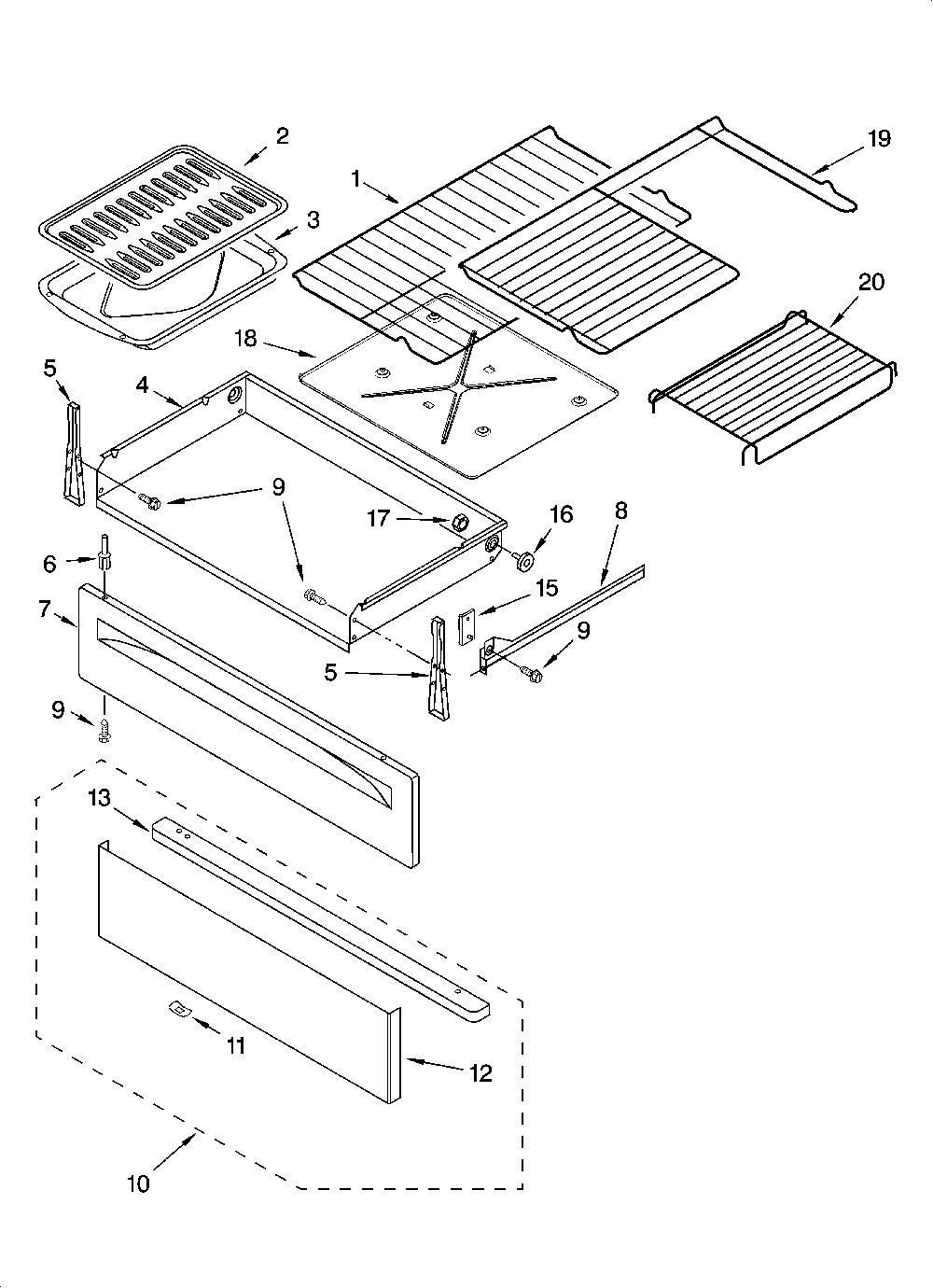 2
19
1
3
20
18
5
4
9
17
16
8
6
9
15
7
9
5
9
13
11
12
10