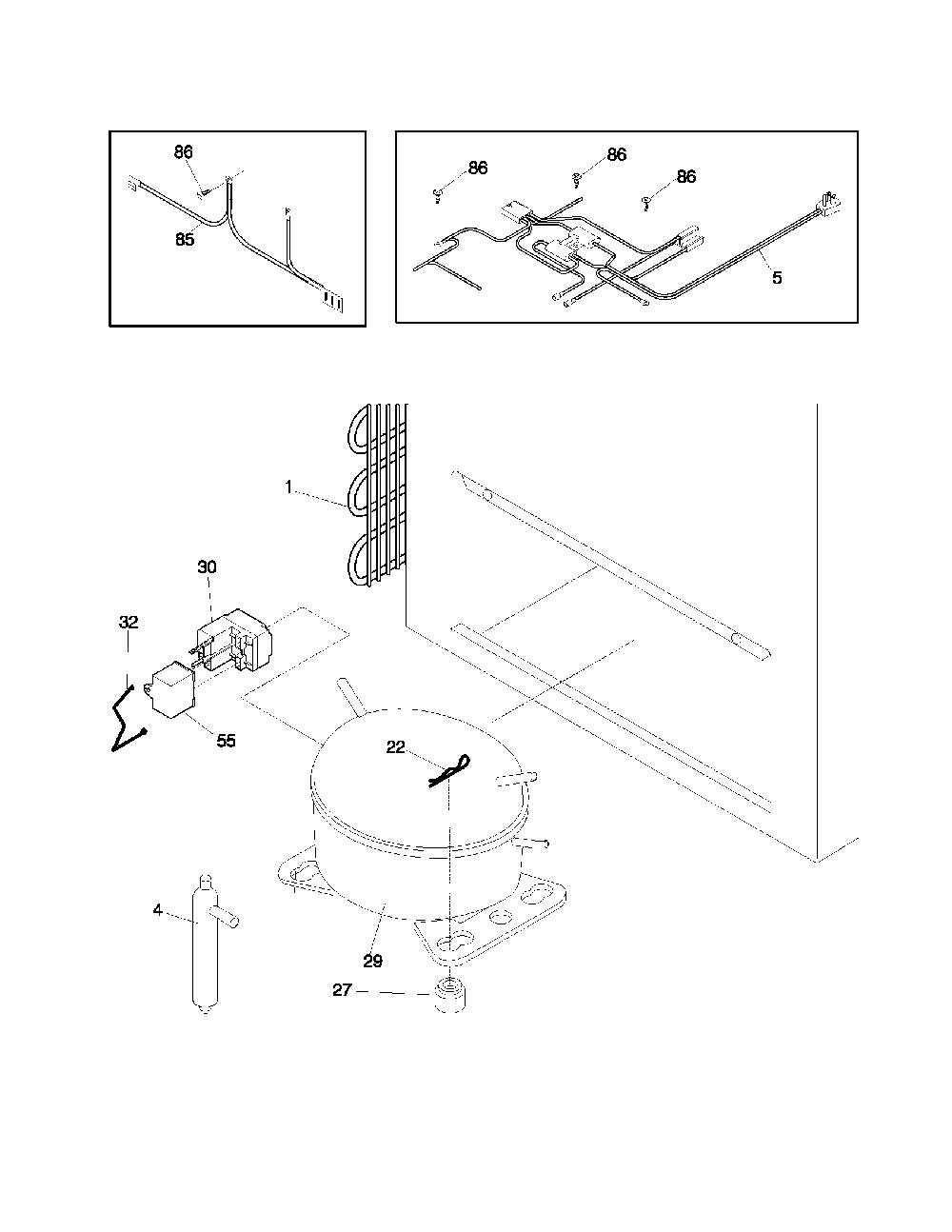 86
85

86
86
86
5

1
30
32
55
22
4
29
27