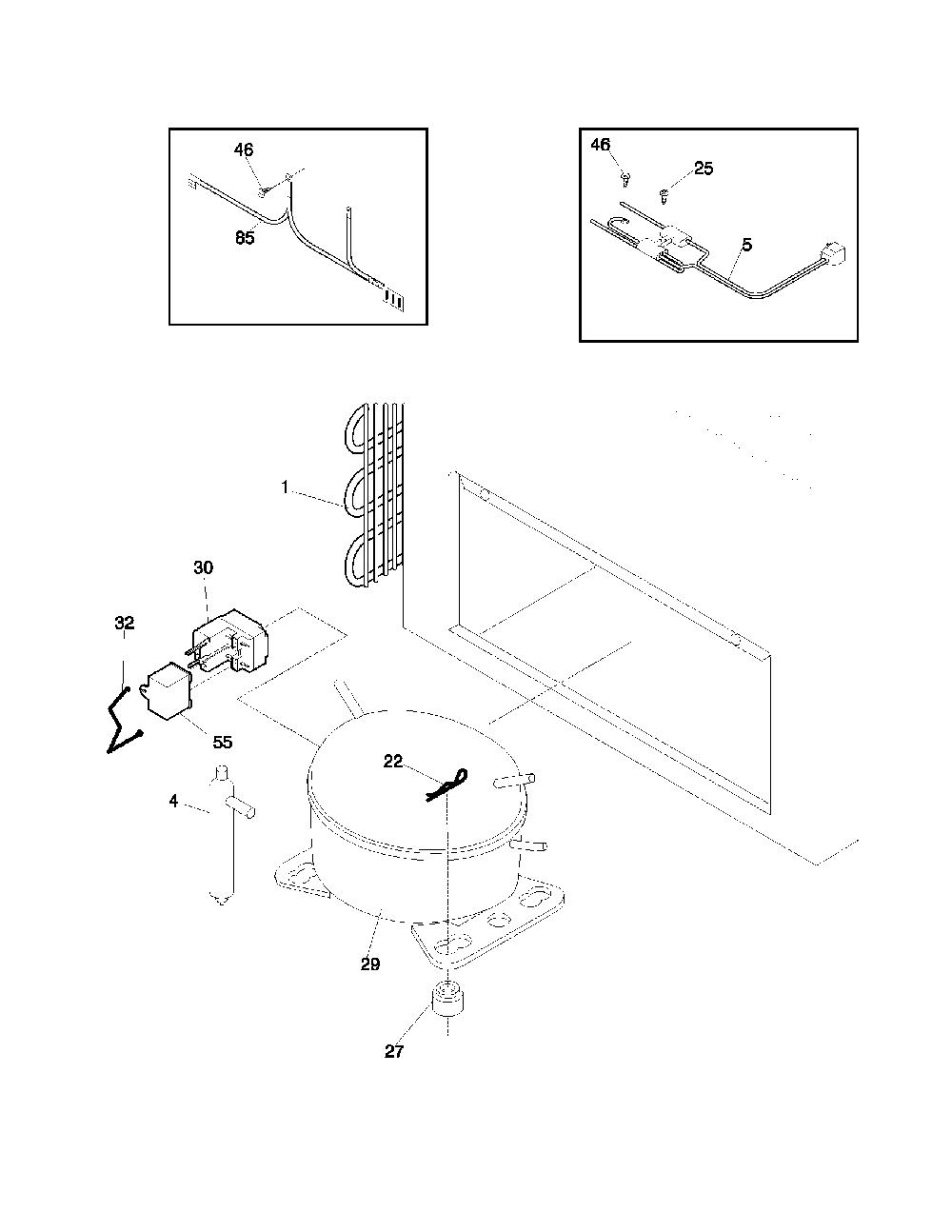 46
85

46
25
5

1
30
32
55
22
4
29
27