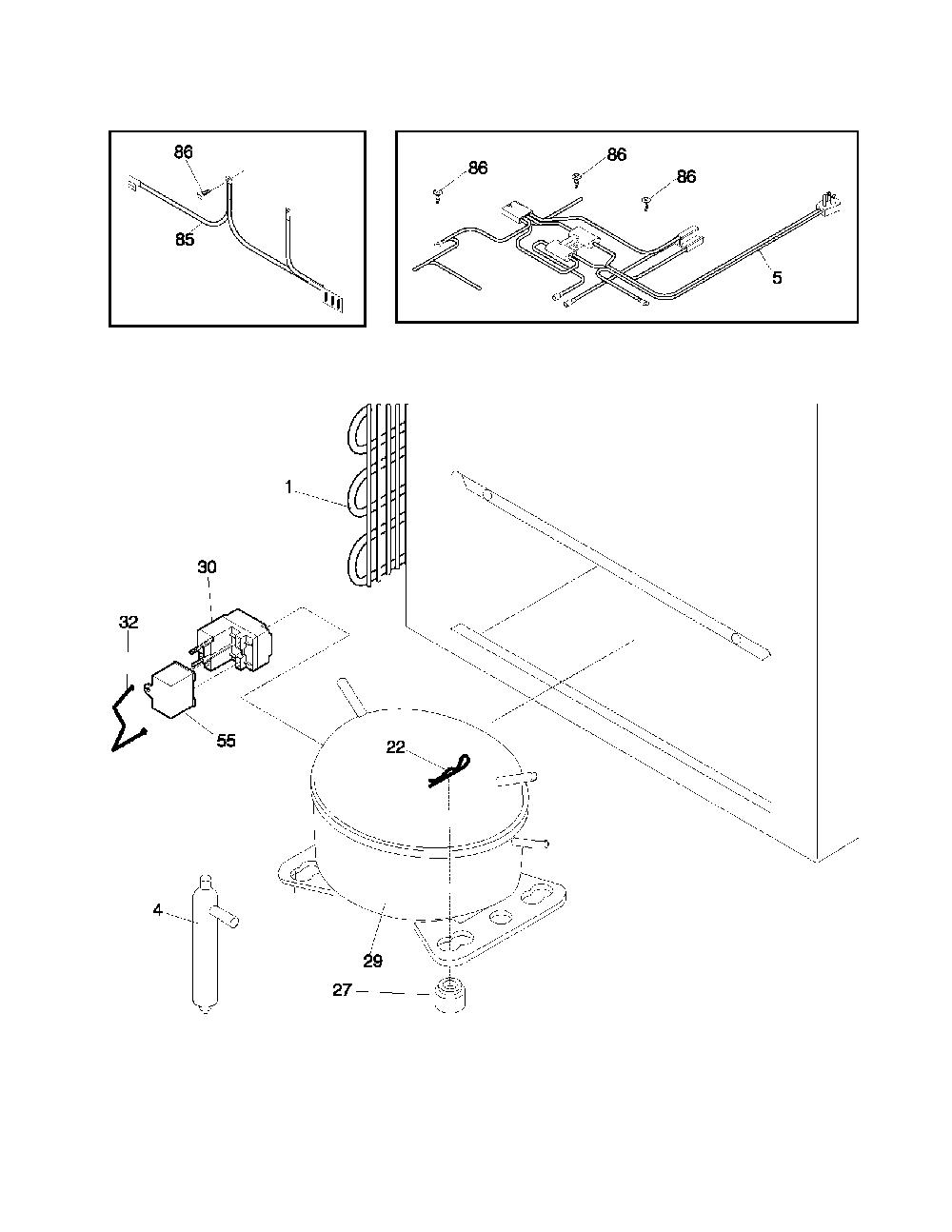 86
85

86
86
86
5

1
30
32
55
22
4
29
27