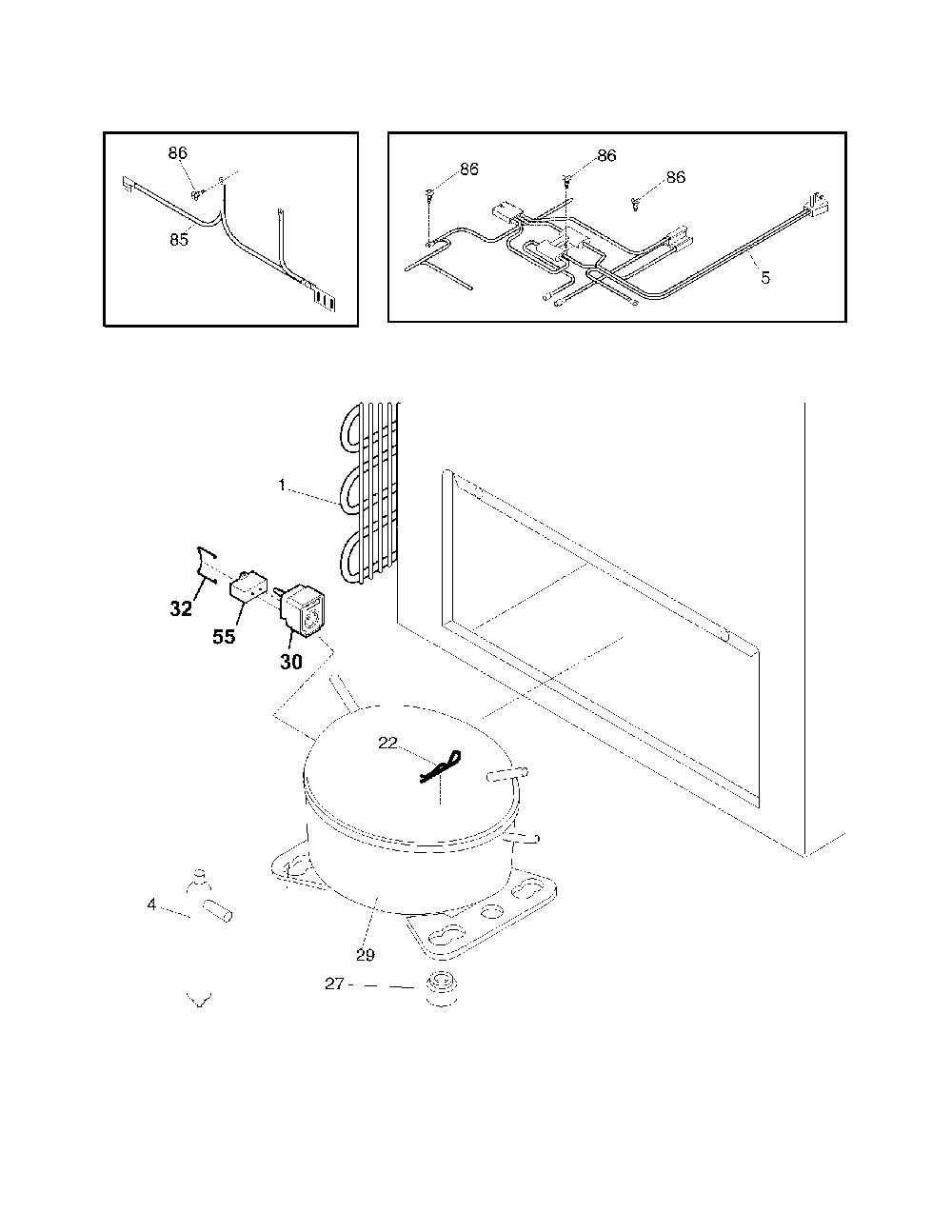 86
85

86
86
86
5

1
32
55
30
22
4
29
27