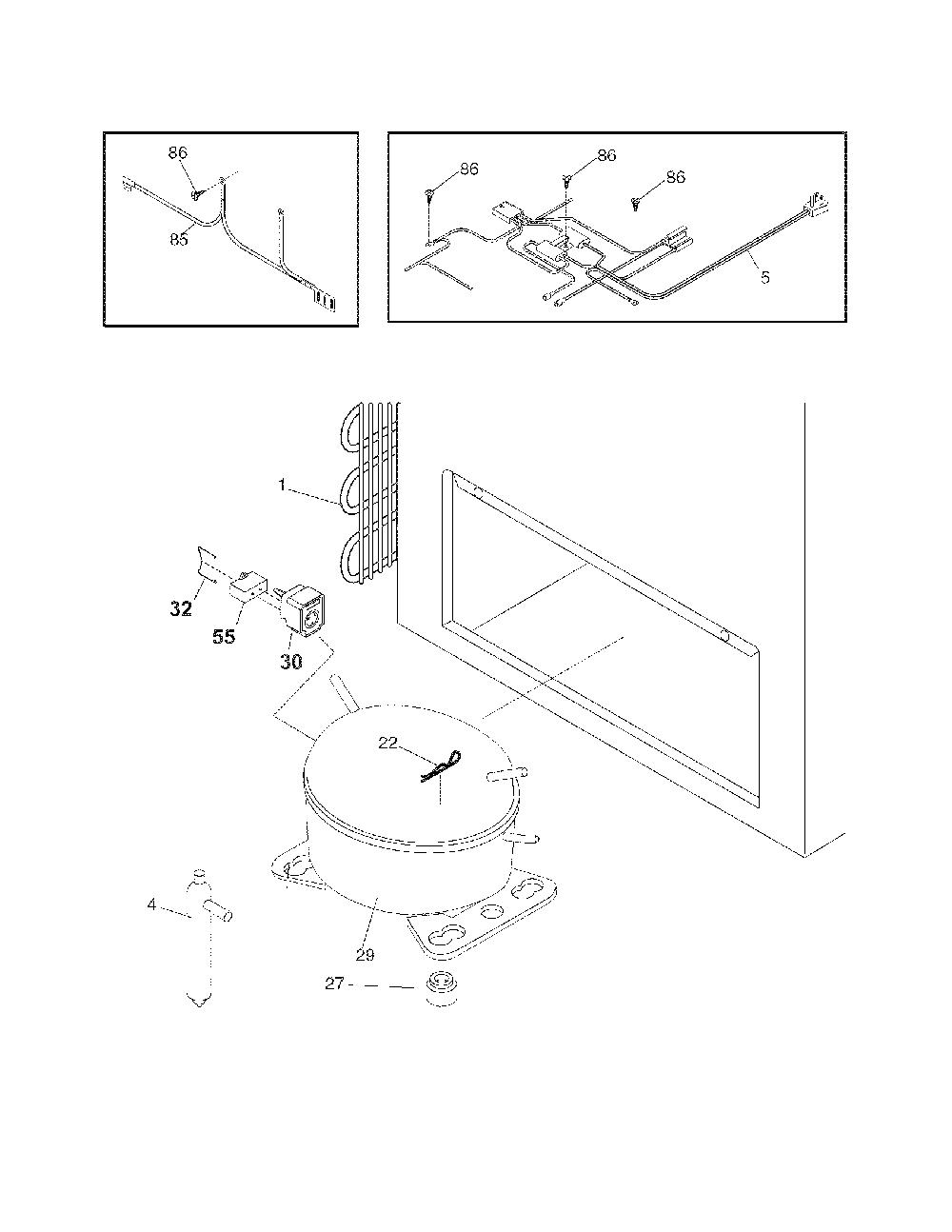 86
85

86
86
86
5

1
32
55
30
22
4
29
27