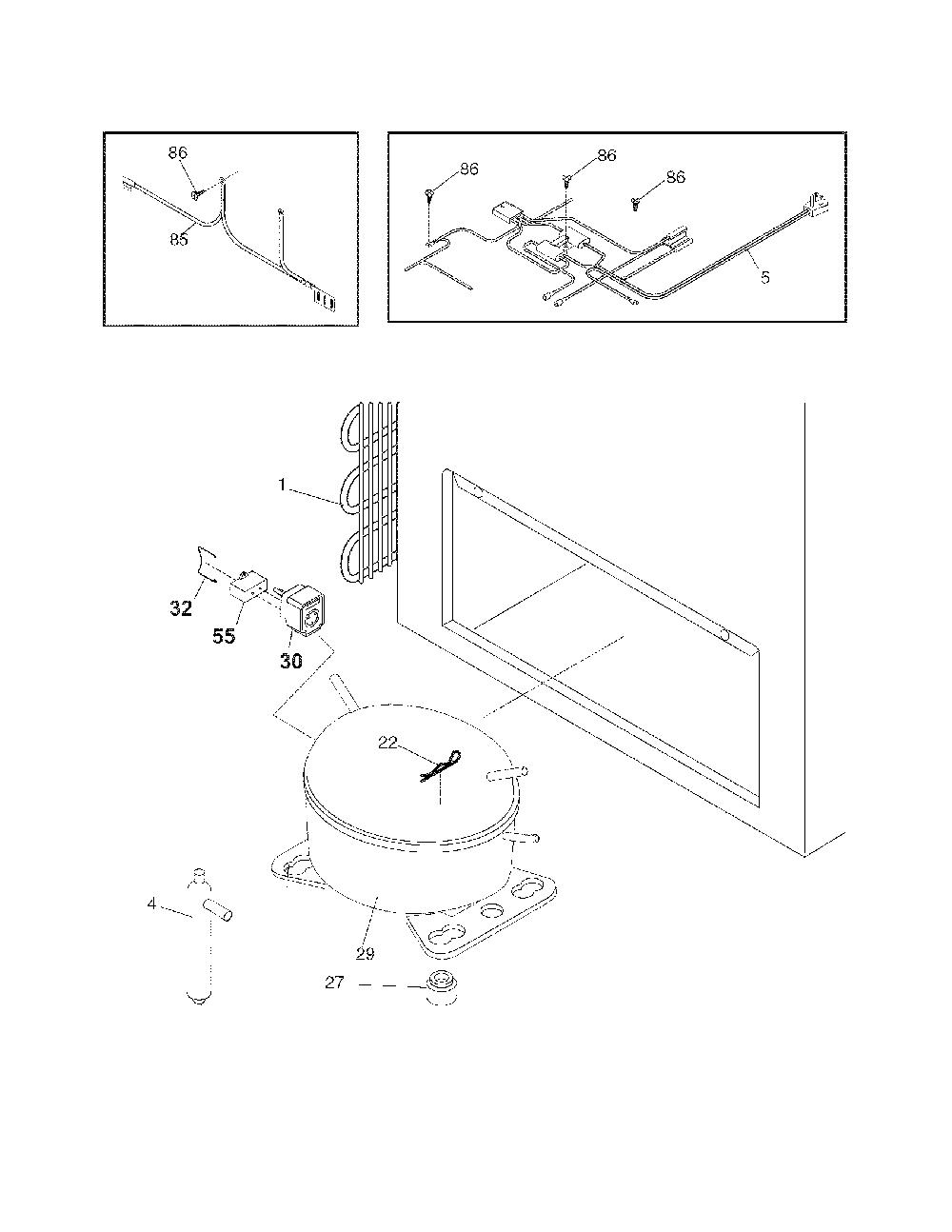 86
85
86
86
86
5
1
32
55
30
22
4
29
27