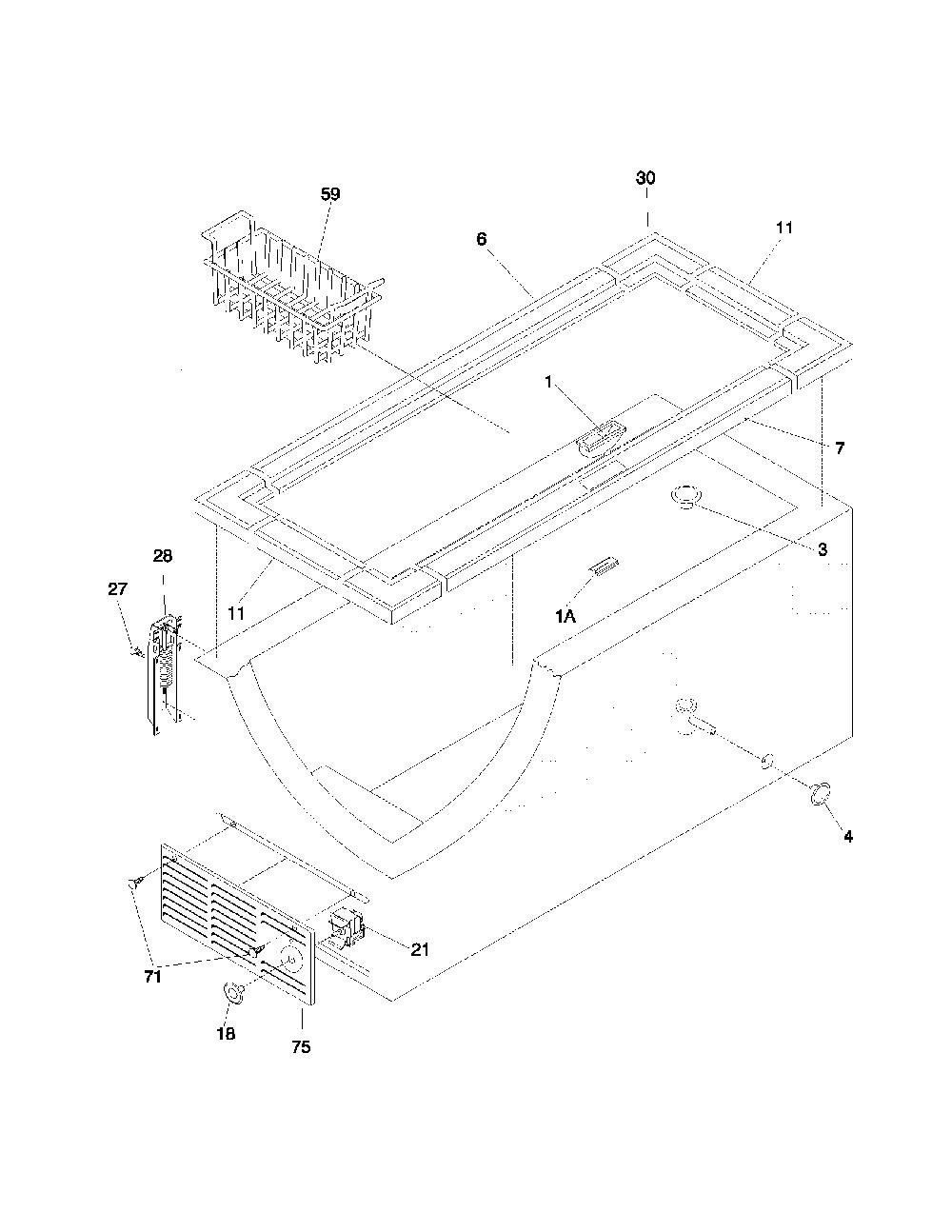 30
59
6
11
1
7
3
28
27
11
1A
4
21
71
18
75